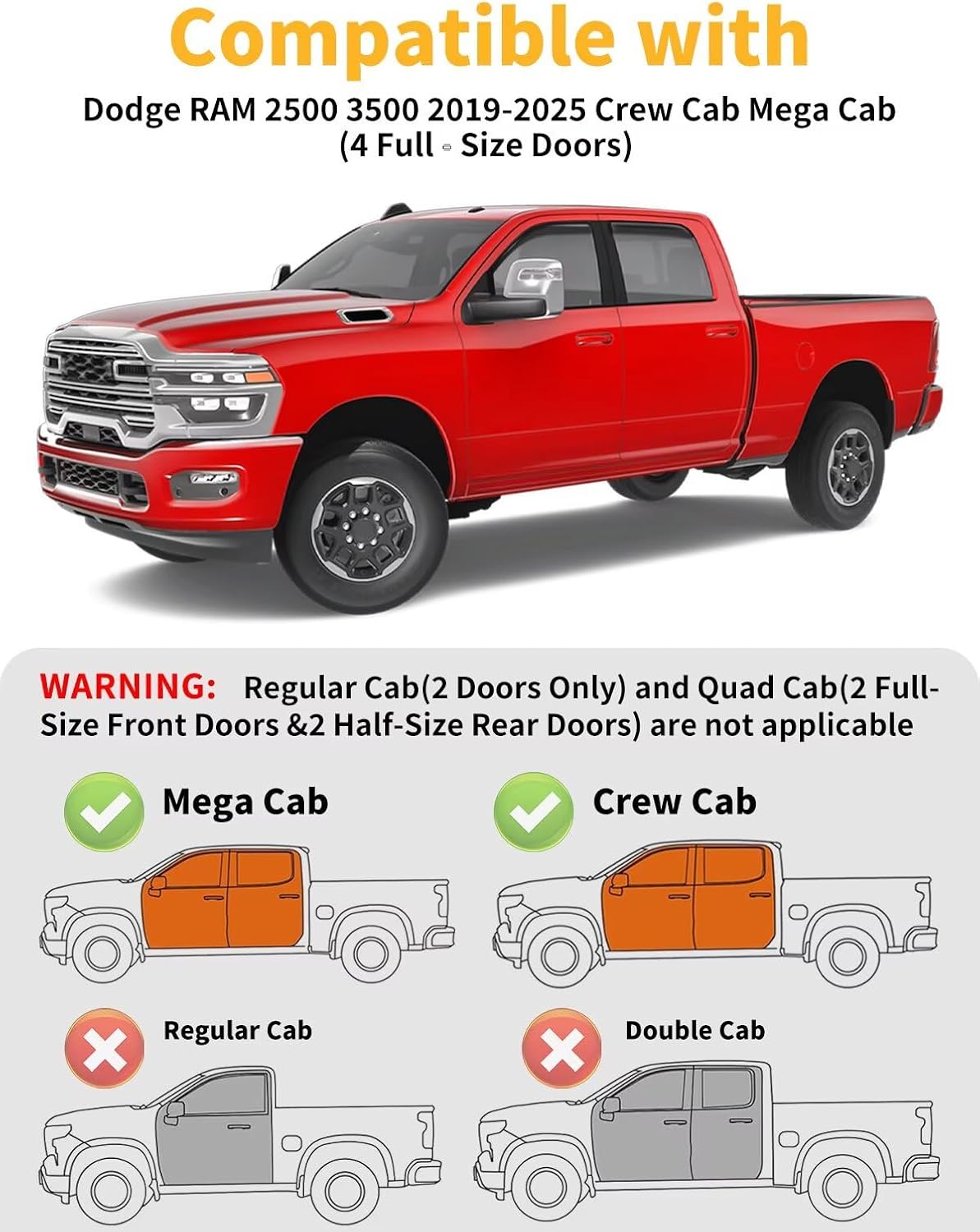 Compatible with

Dodge RAM 2500 3500 2019-2025 Crew Cab Mega Cab (4 Full - Size Doors)

WARNING: Regular Cab(2 Doors Only) and Quad Cab(2 Full-Size Front Doors &2 Half-Size Rear Doors) are not applicable

Mega Cab

Crew Cab

Regular Cab

Double Cab