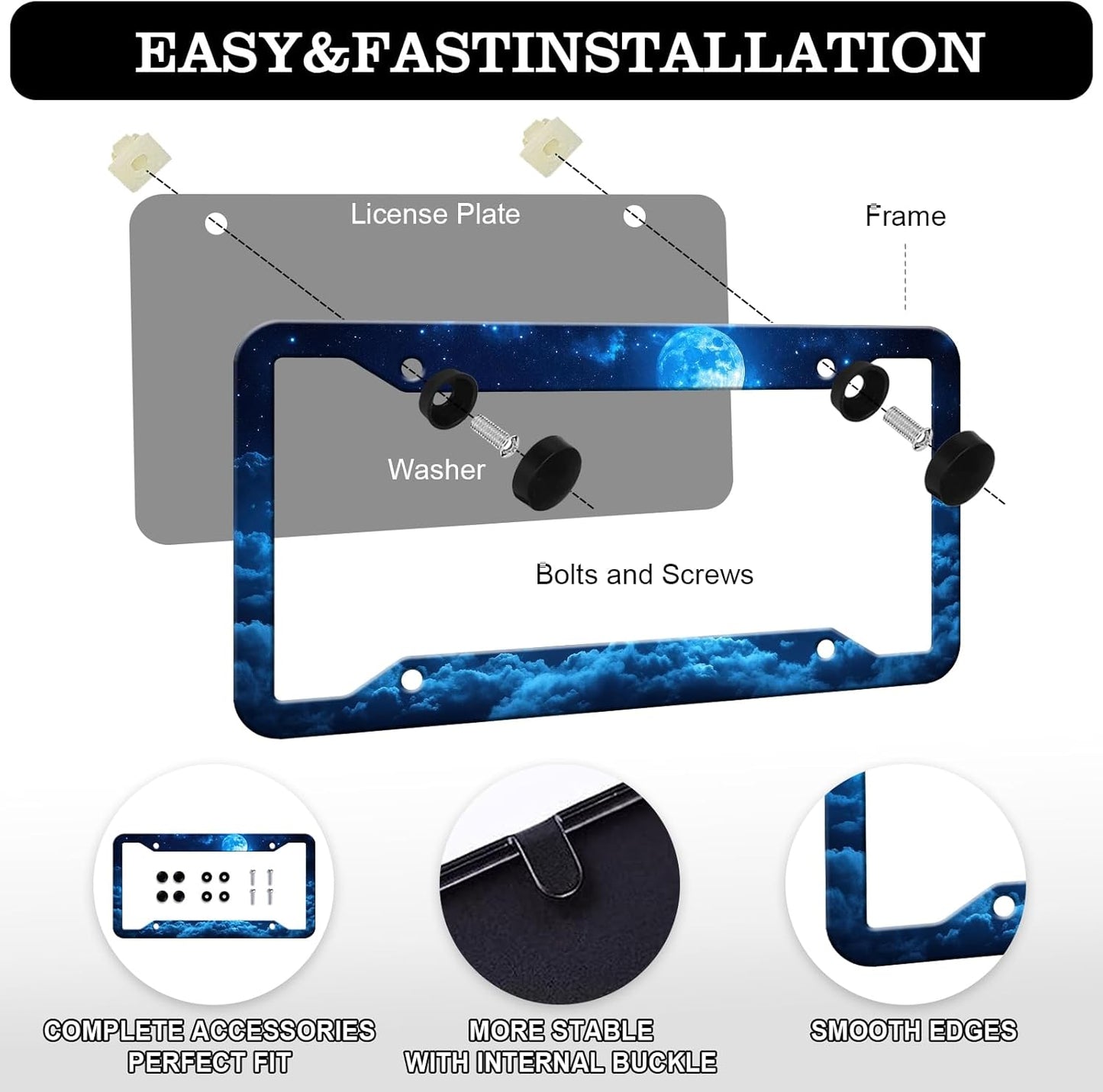 EASY&FASTINSTALLATION

License Plate

Frame

Washer

Bolts and Screws

COMPLETE ACCESSORIES PERFECT FIT

MORE STABLE WITH INTERNAL BUCKLE

SMOOTH EDGES