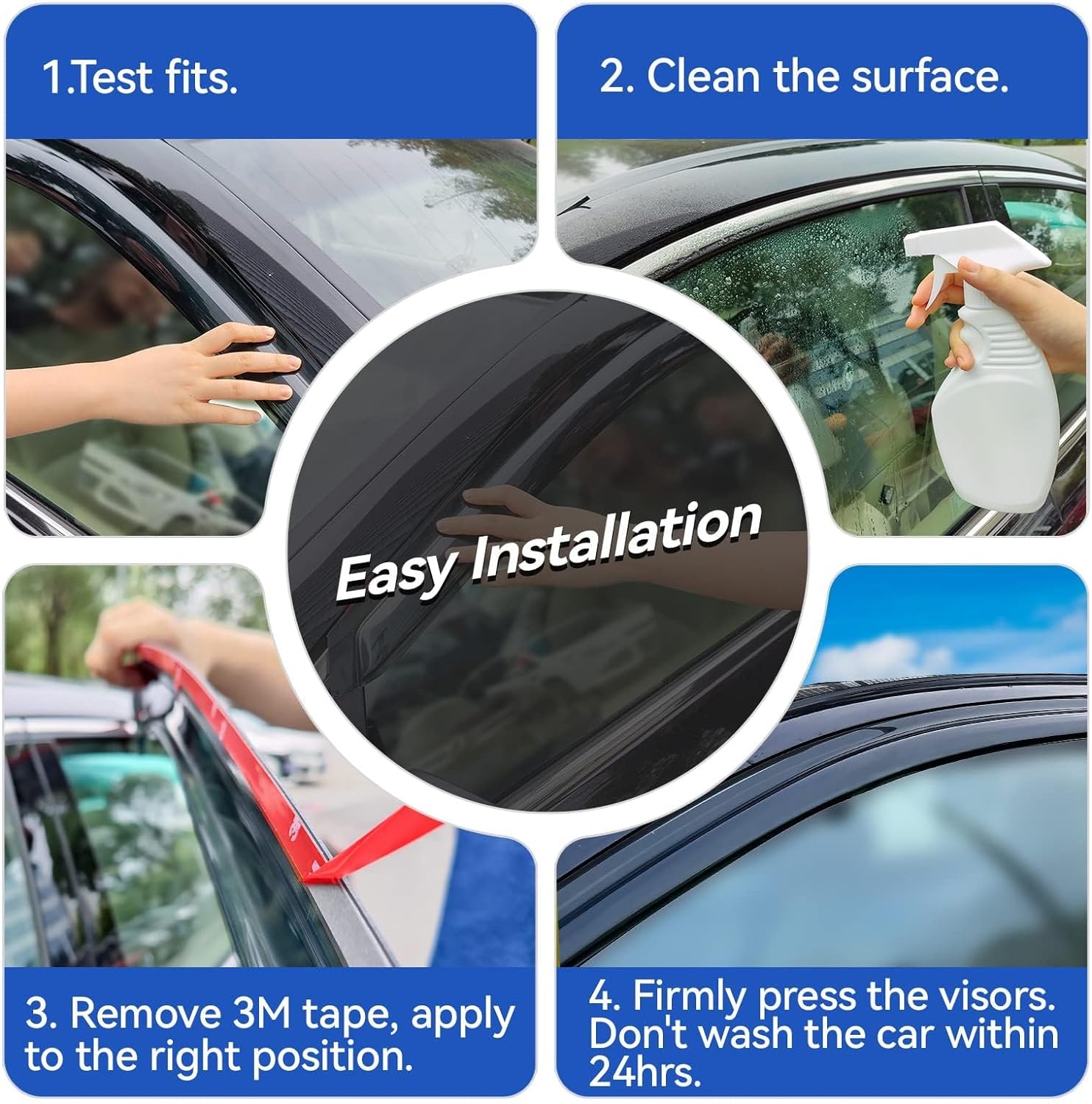 1.Test fits.

2. Clean the surface.

Easy Installation

3. Remove 3M tape, apply to the right position.

4. Firmly press the visors. Don't wash the car within 24hrs.