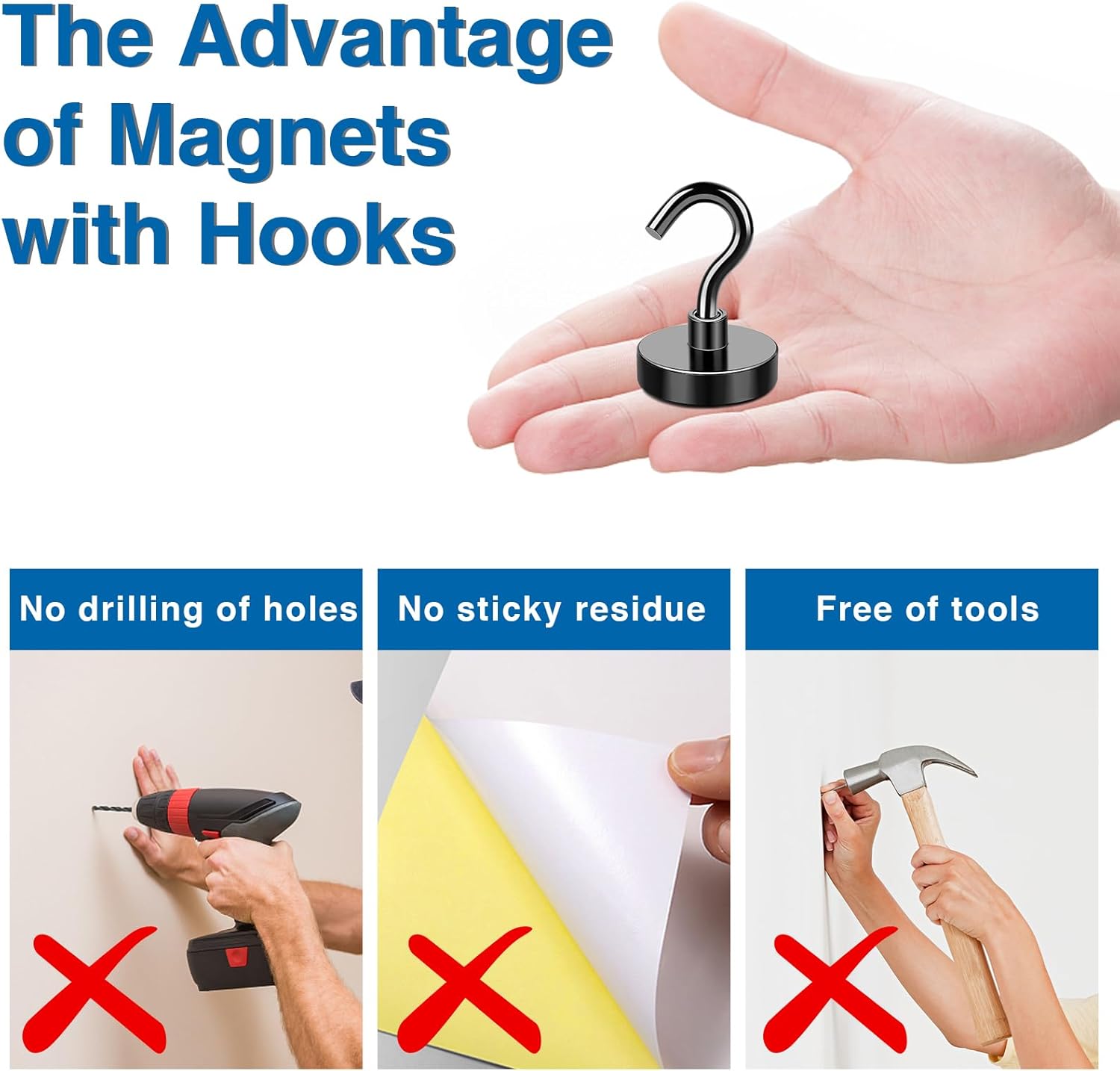 The Advantage of Magnets with Hooks

No drilling of holes

No sticky residue

Free of tools