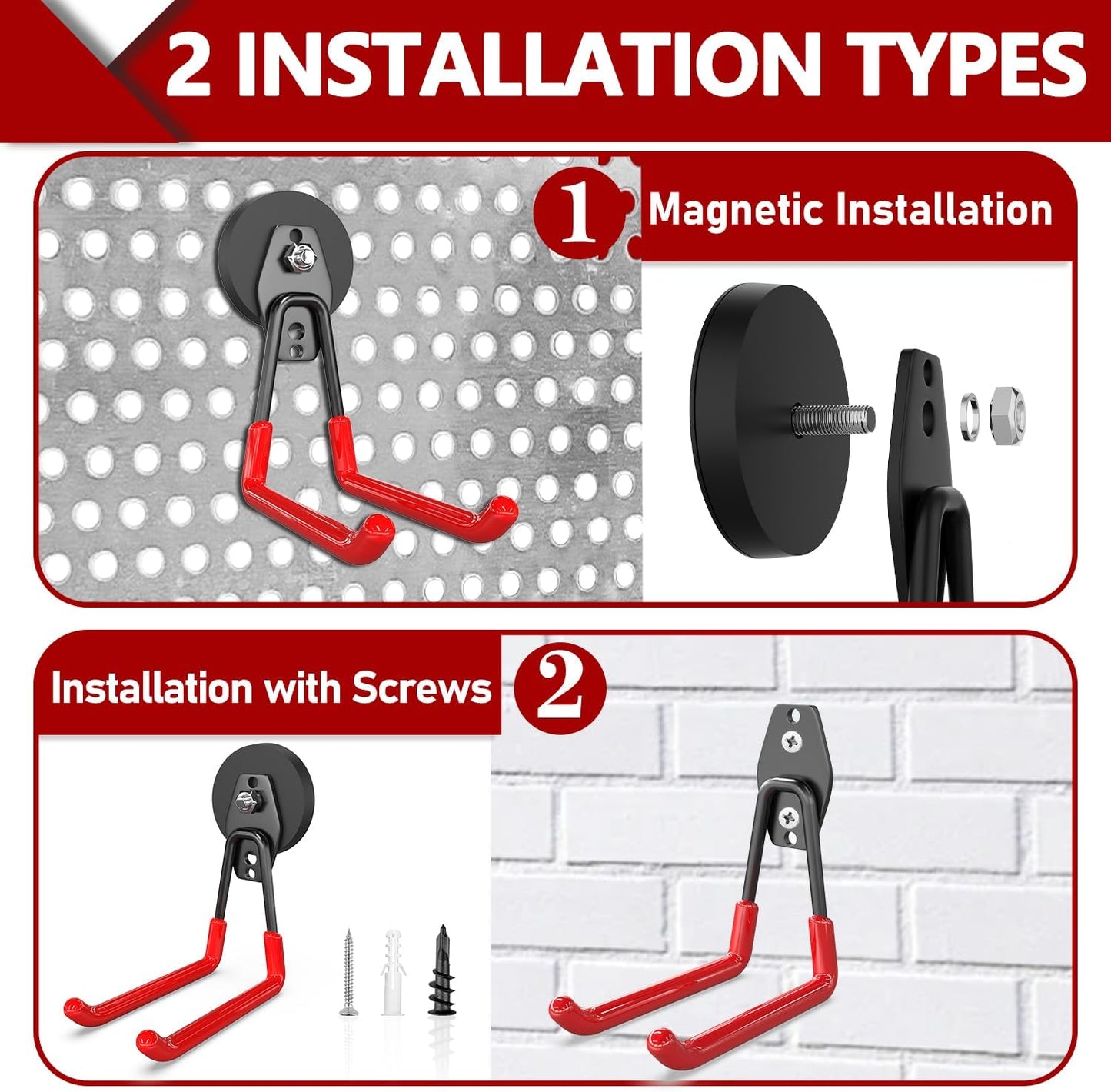 2 INSTALLATION TYPES

1 Magnetic Installation

Installation with Screws 2