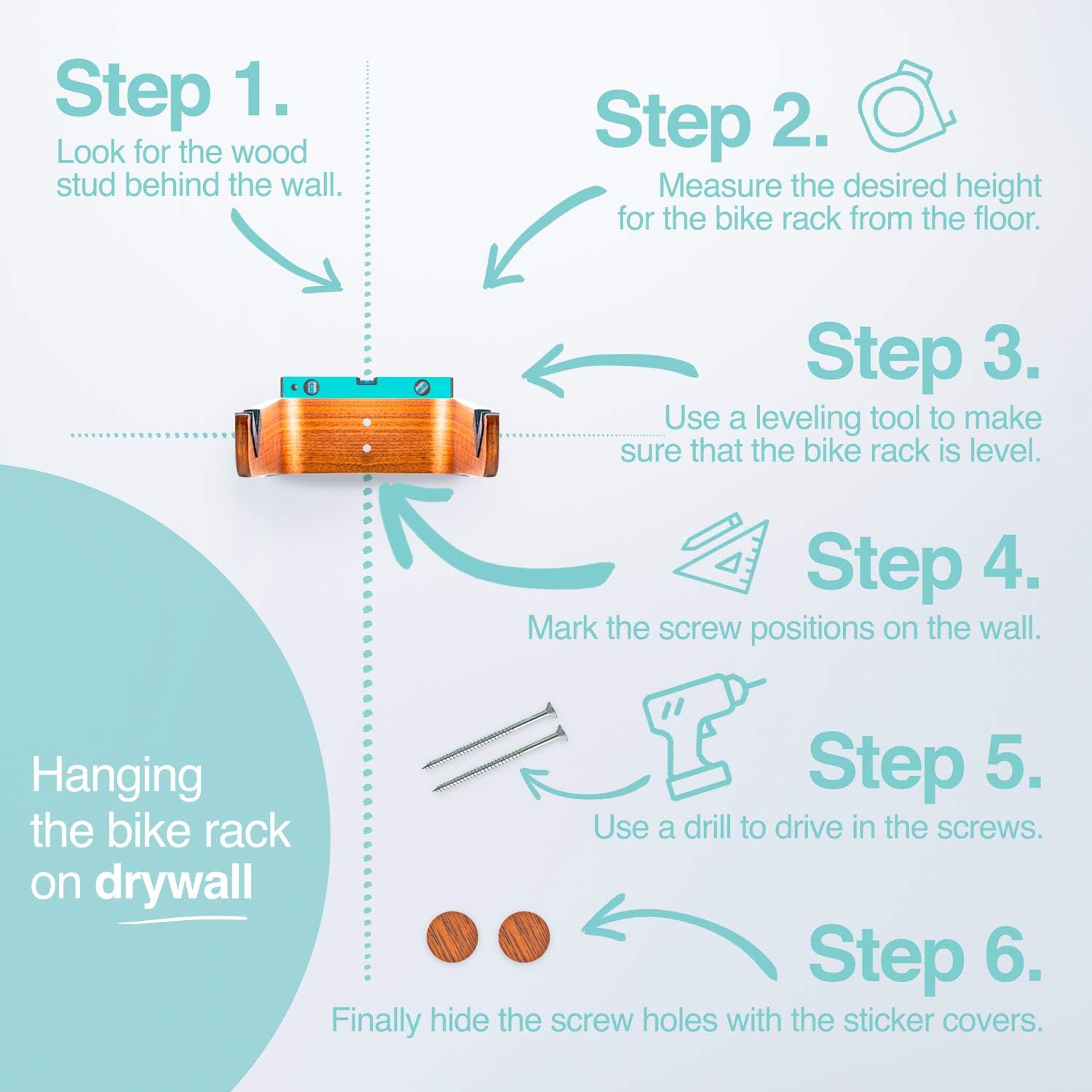 Step 1.
Look for the wood stud behind the wall.

Step 2.
Measure the desired height for the bike rack from the floor.

Step 3.
Use a leveling tool to make sure that the bike rack is level.

Step 4.
Mark the screw positions on the wall.

Step 5.
Use a drill to drive in the screws.

Step 6.
Finally hide the screw holes with the sticker covers.

Hanging the bike rack on drywall