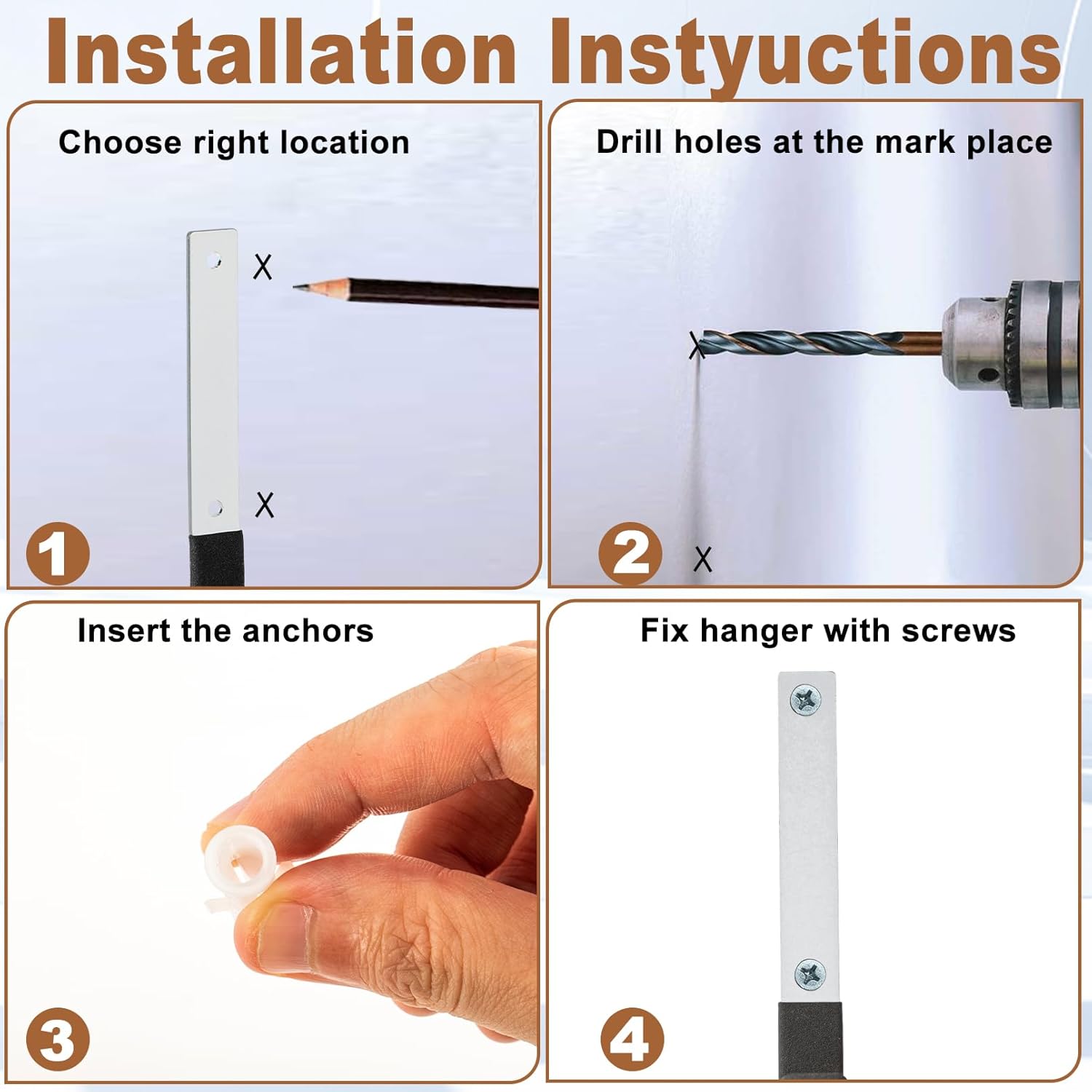 Installation Instyuctions

Choose right location

X

X

1

Drill holes at the mark place

X

2

X

Insert the anchors

3

Fix hanger with screws

4