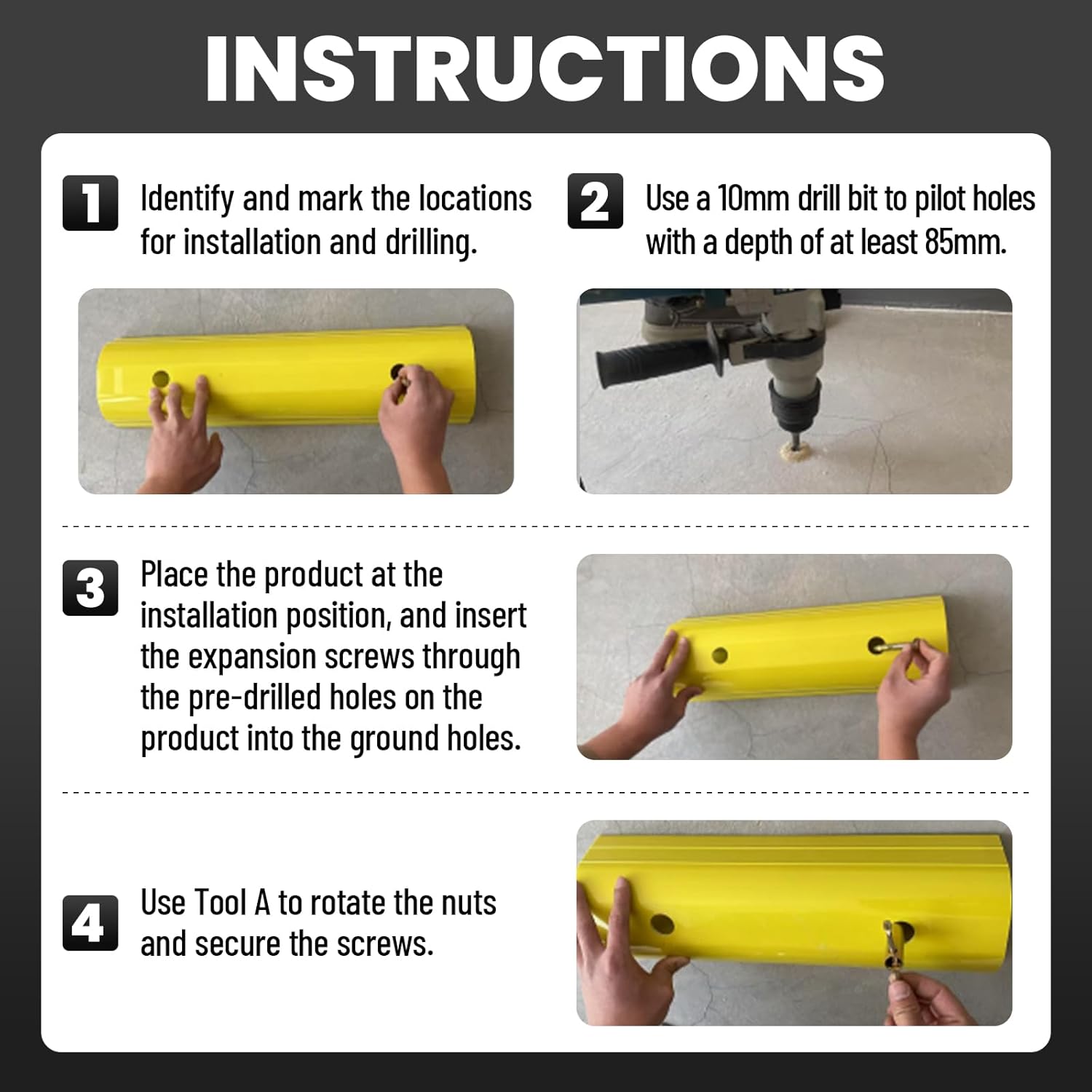 INSTRUCTIONS

1 Identify and mark the locations for installation and drilling.

2 Use a 10mm drill bit to pilot holes with a depth of at least 85mm.

3 Place the product at the installation position, and insert the expansion screws through the pre-drilled holes on the product into the ground holes.

4 Use Tool A to rotate the nuts and secure the screws.