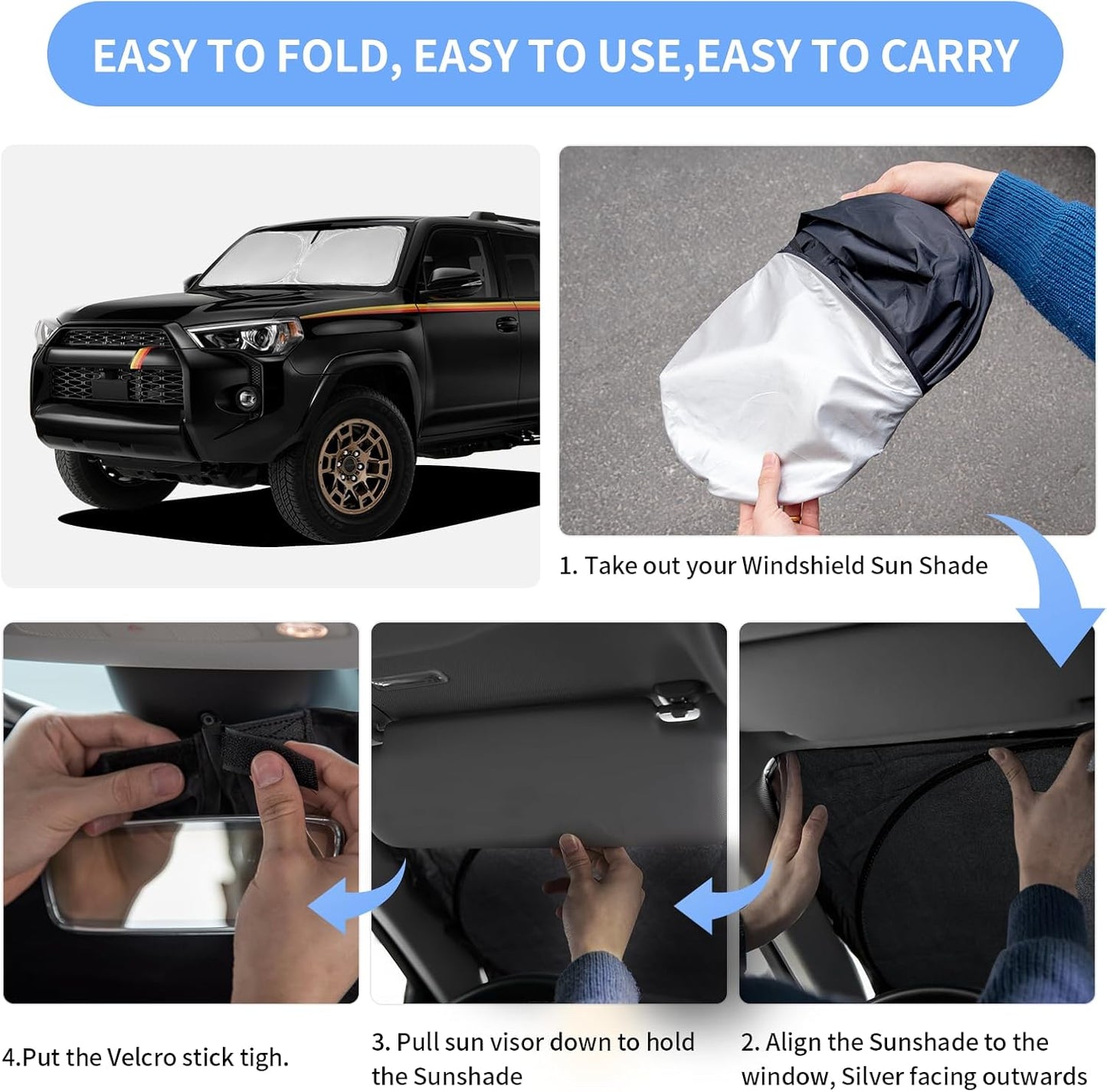 EASY TO FOLD, EASY TO USE,EASY TO CARRY

1. Take out your Windshield Sun Shade

4.Put the Velcro stick tigh.

3. Pull sun visor down to hold the Sunshade

2. Align the Sunshade to the window, Silver facing outwards