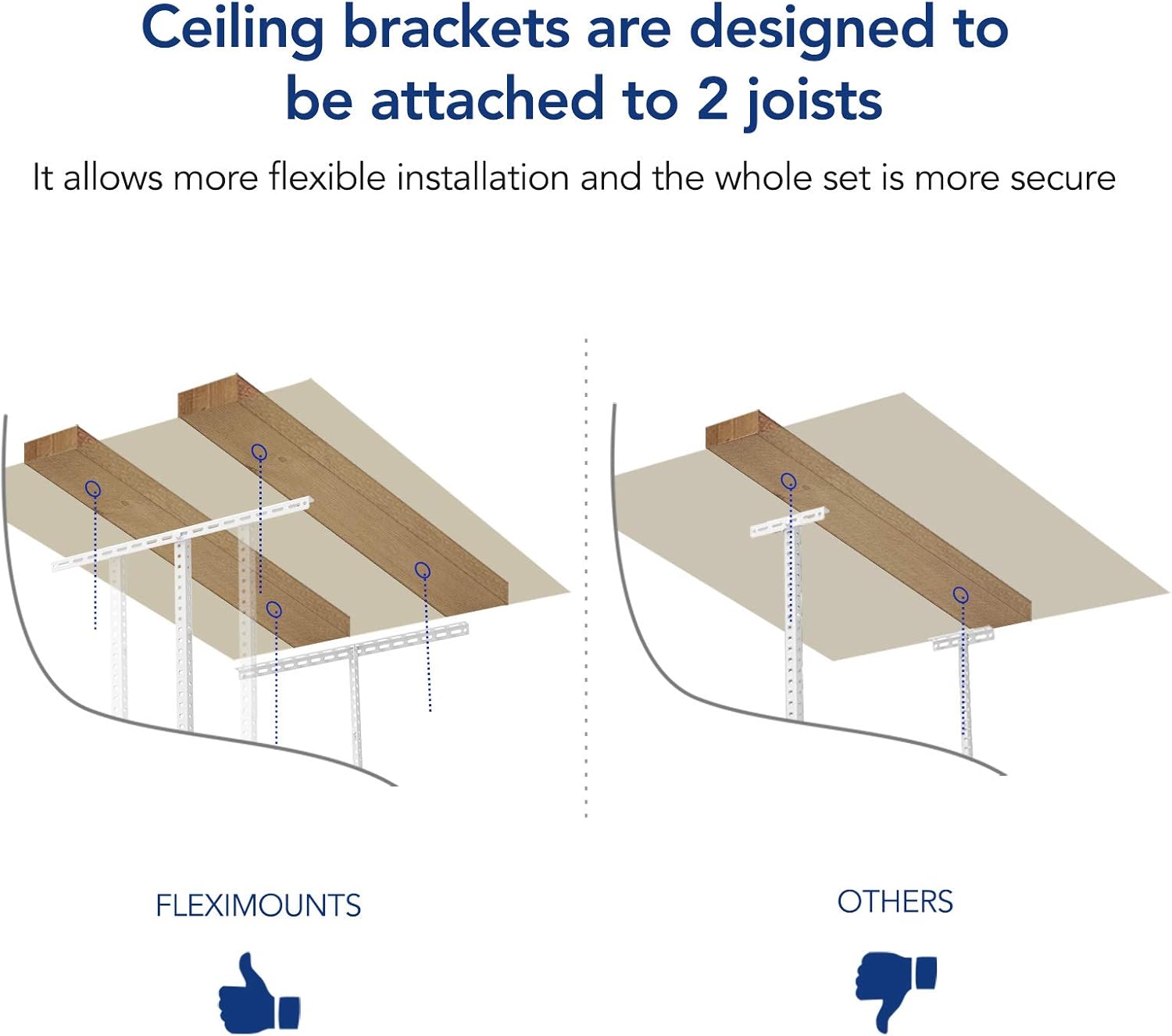 Ceiling brackets are designed to be attached to 2 joists

It allows more flexible installation and the whole set is more secure

FLEXIMOUNTS

OTHERS