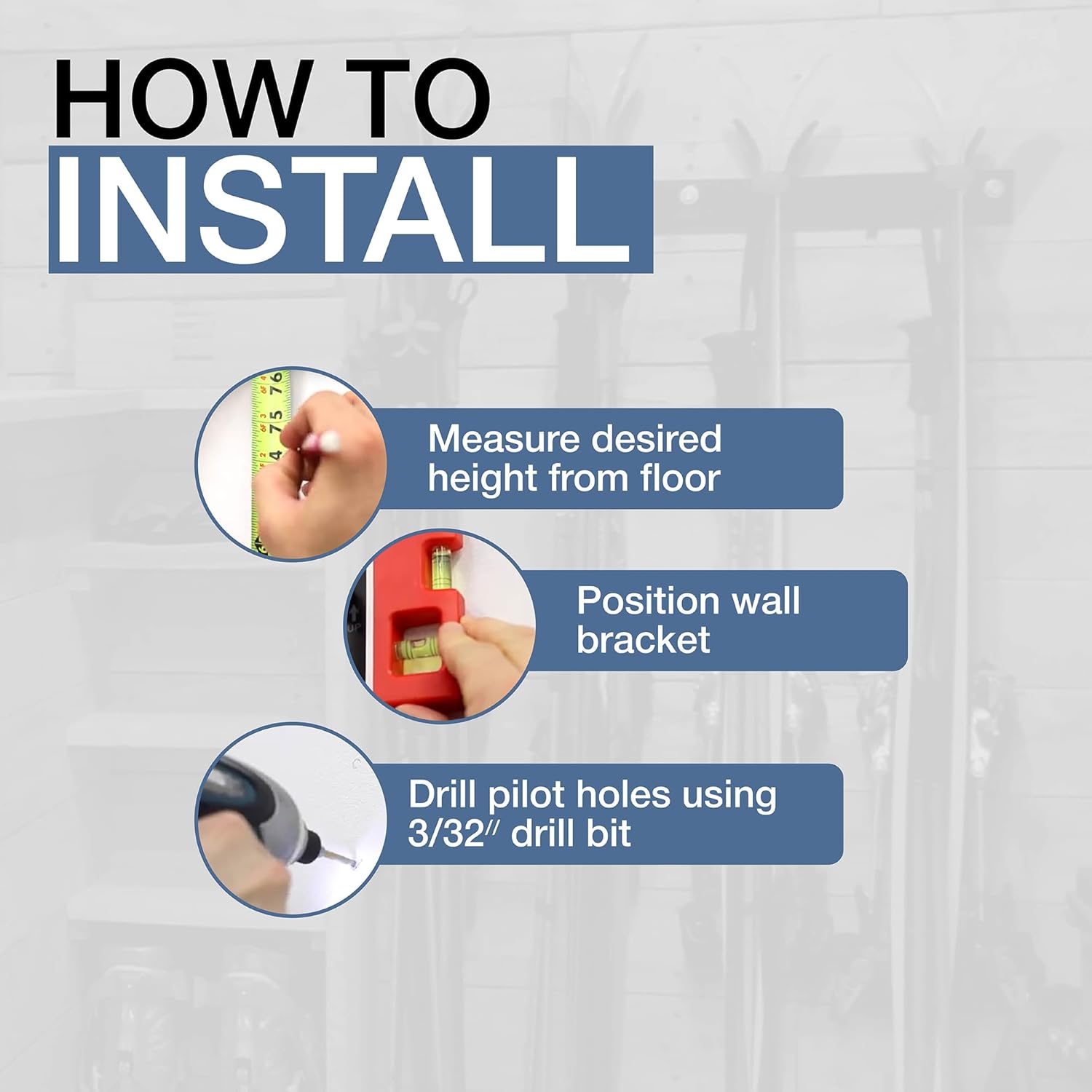 HOW TO
INSTALL

Measure desired height from floor

Position wall bracket

Drill pilot holes using 3/32″ drill bit