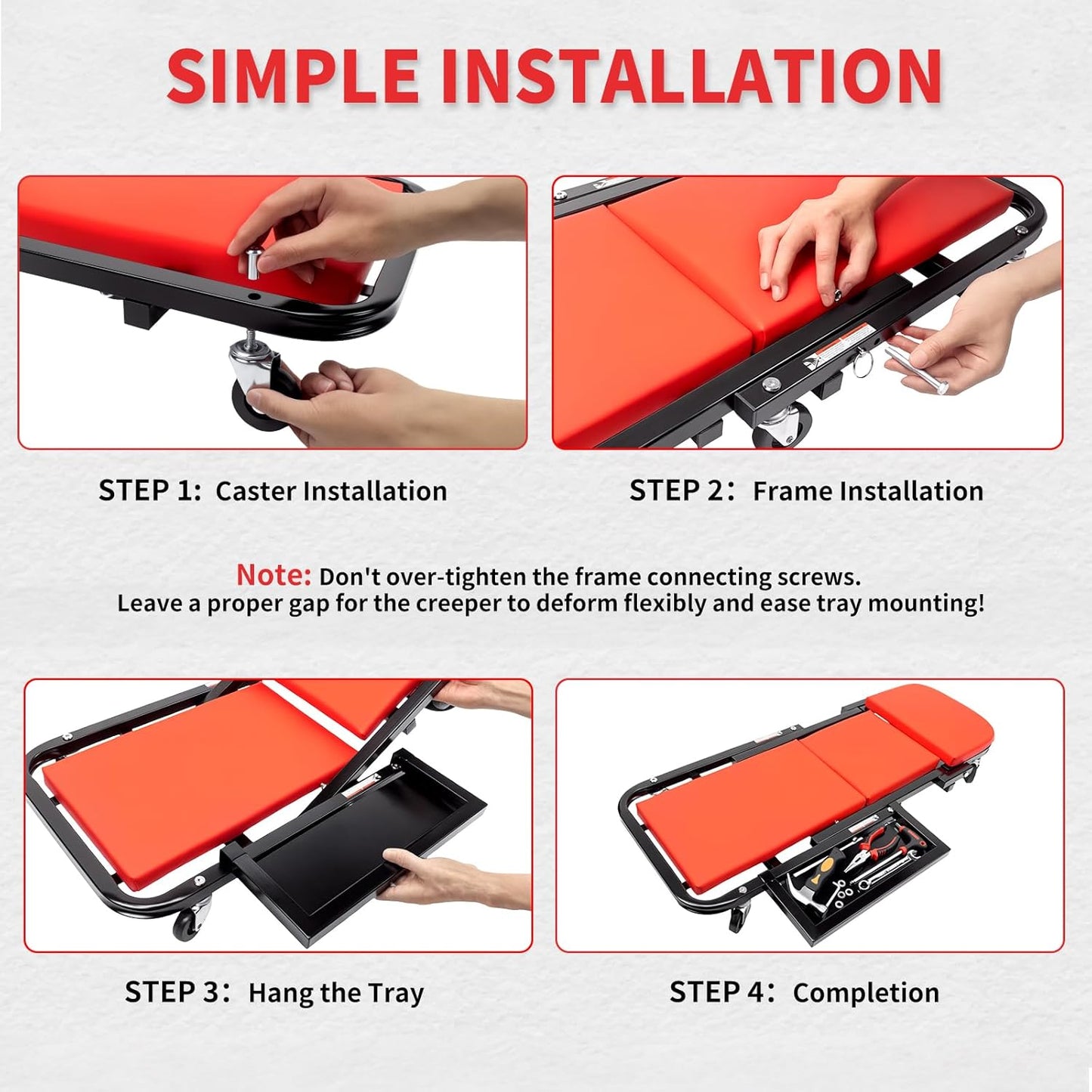 SIMPLE INSTALLATION

STEP 1: Caster Installation

STEP 2: Frame Installation

Note: Don't over-tighten the frame connecting screws. Leave a proper gap for the creeper to deform flexibly and ease tray mounting!

STEP 3: Hang the Tray

STEP 4: Completion