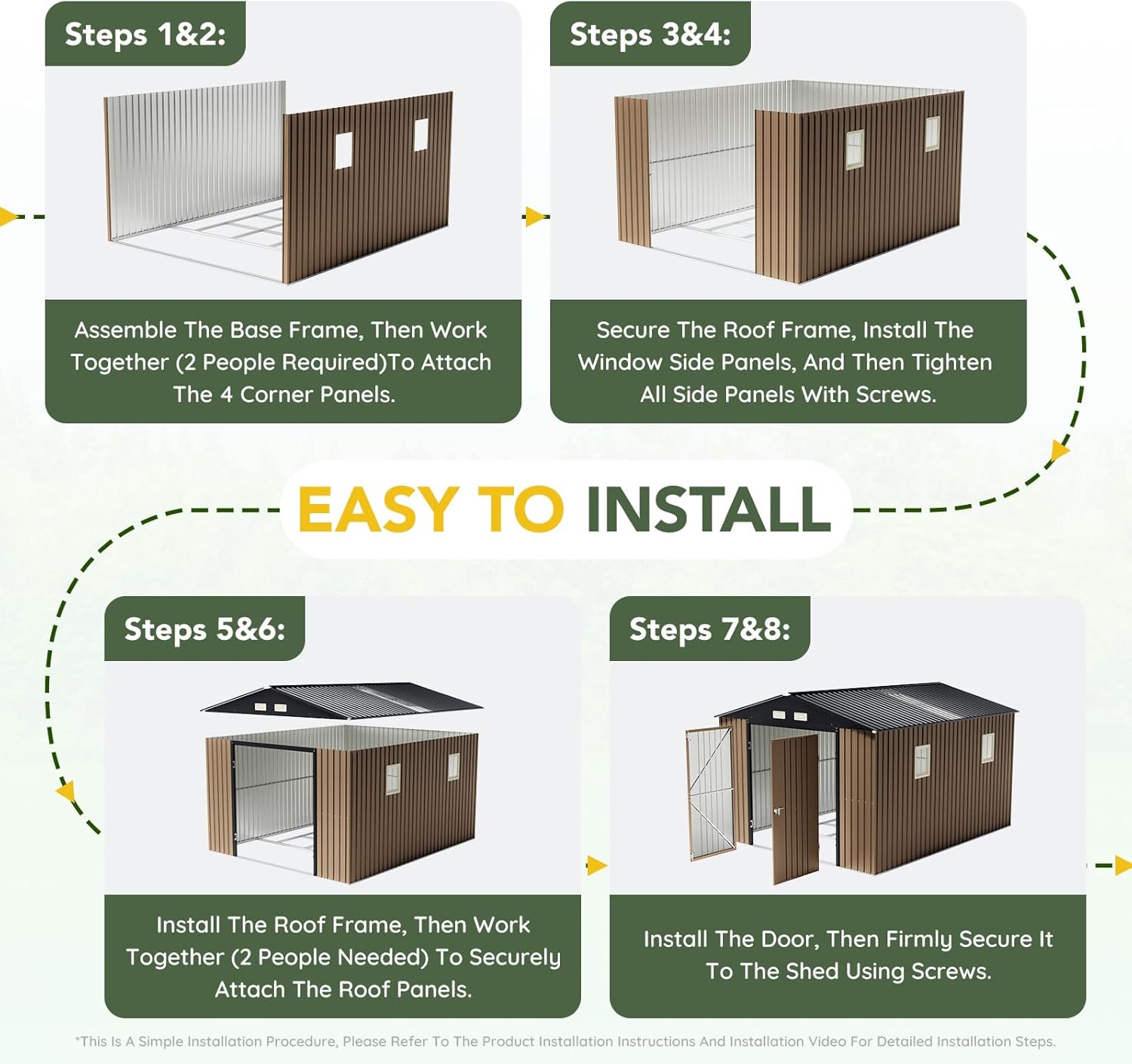 Steps 1&2:

Assemble The Base Frame, Then Work Together (2 People Required)To Attach The 4 Corner Panels.

Steps 3&4:

Secure The Roof Frame, Install The Window Side Panels, And Then Tighten All Side Panels With Screws.

EASY TO INSTALL

Steps 5&6:

Install The Roof Frame, Then Work Together (2 People Needed) To Securely Attach The Roof Panels.

Steps 7&8:

Install The Door, Then Firmly Secure It To The Shed Using Screws.

*This Is A Simple Installation Procedure, Please Refer To The Product Installation Instructions And Installation Video For Detailed Installation Steps.