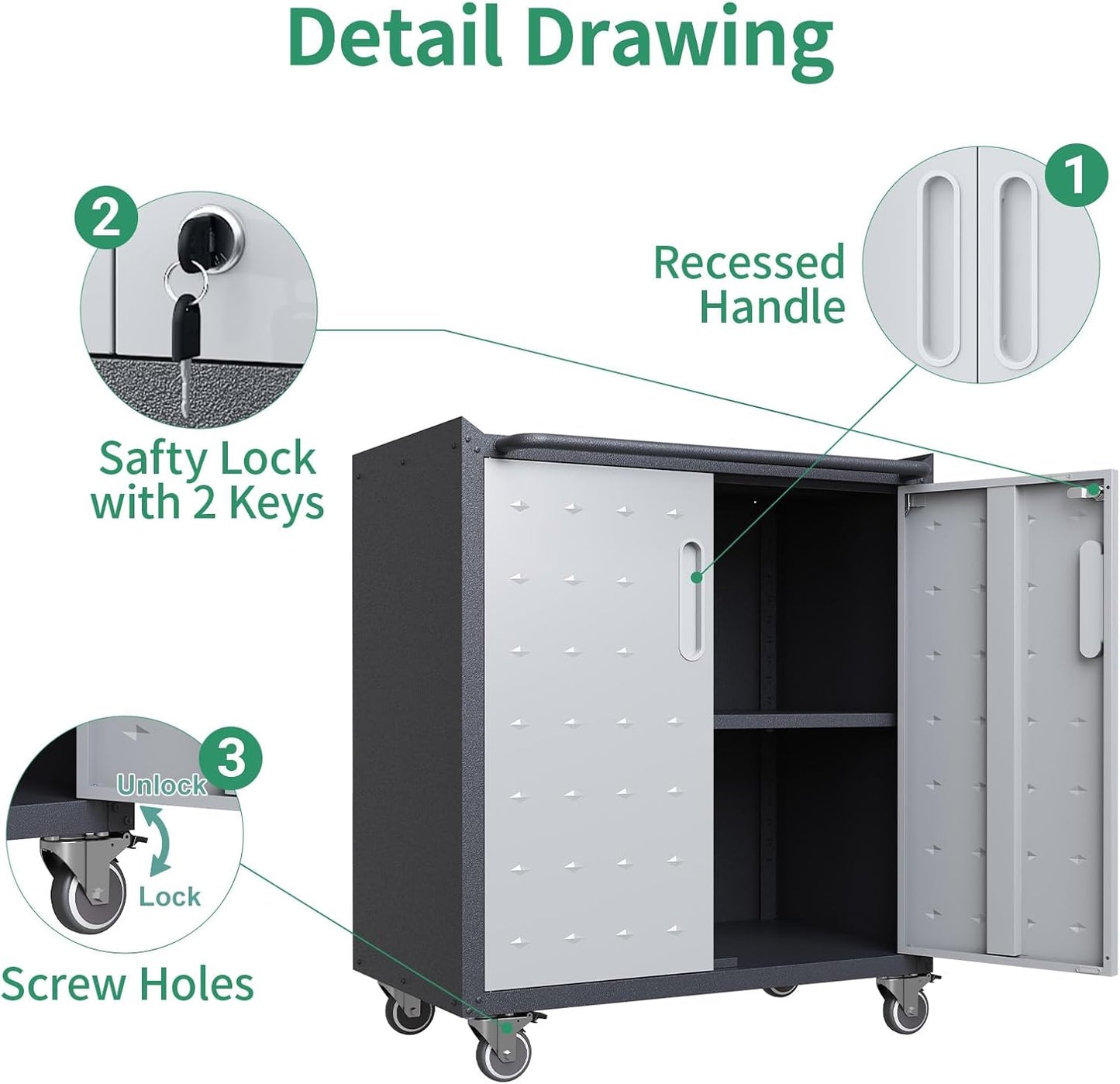 Detail Drawing

2

Safty Lock with 2 Keys

1

Recessed Handle

3

Unlock

Lock

Screw Holes