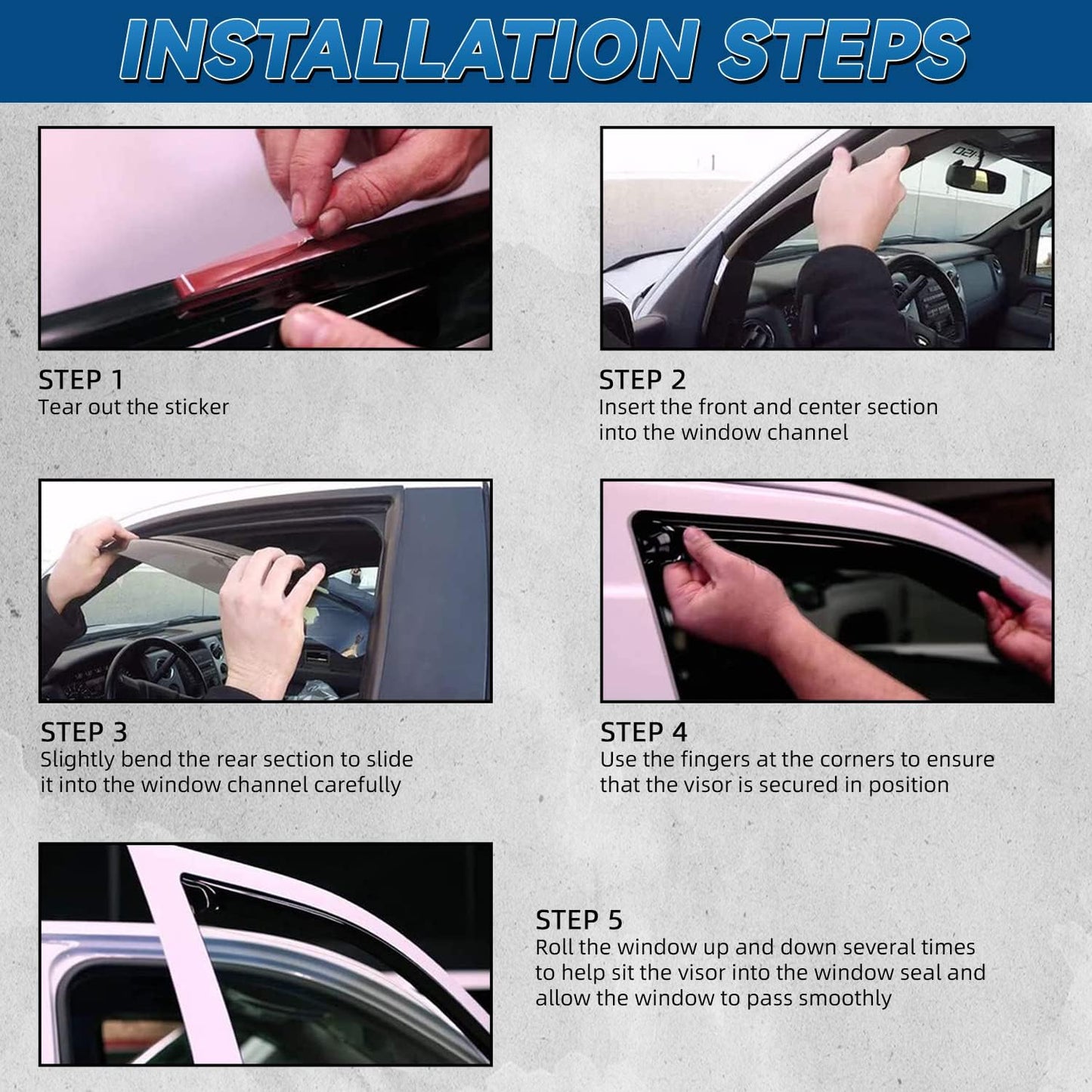 INSTALLATION STEPS

STEP 1
Tear out the sticker

STEP 2
Insert the front and center section into the window channel

STEP 3
Slightly bend the rear section to slide it into the window channel carefully

STEP 4
Use the fingers at the corners to ensure that the visor is secured in position

STEP 5
Roll the window up and down several times to help sit the visor into the window seal and allow the window to pass smoothly