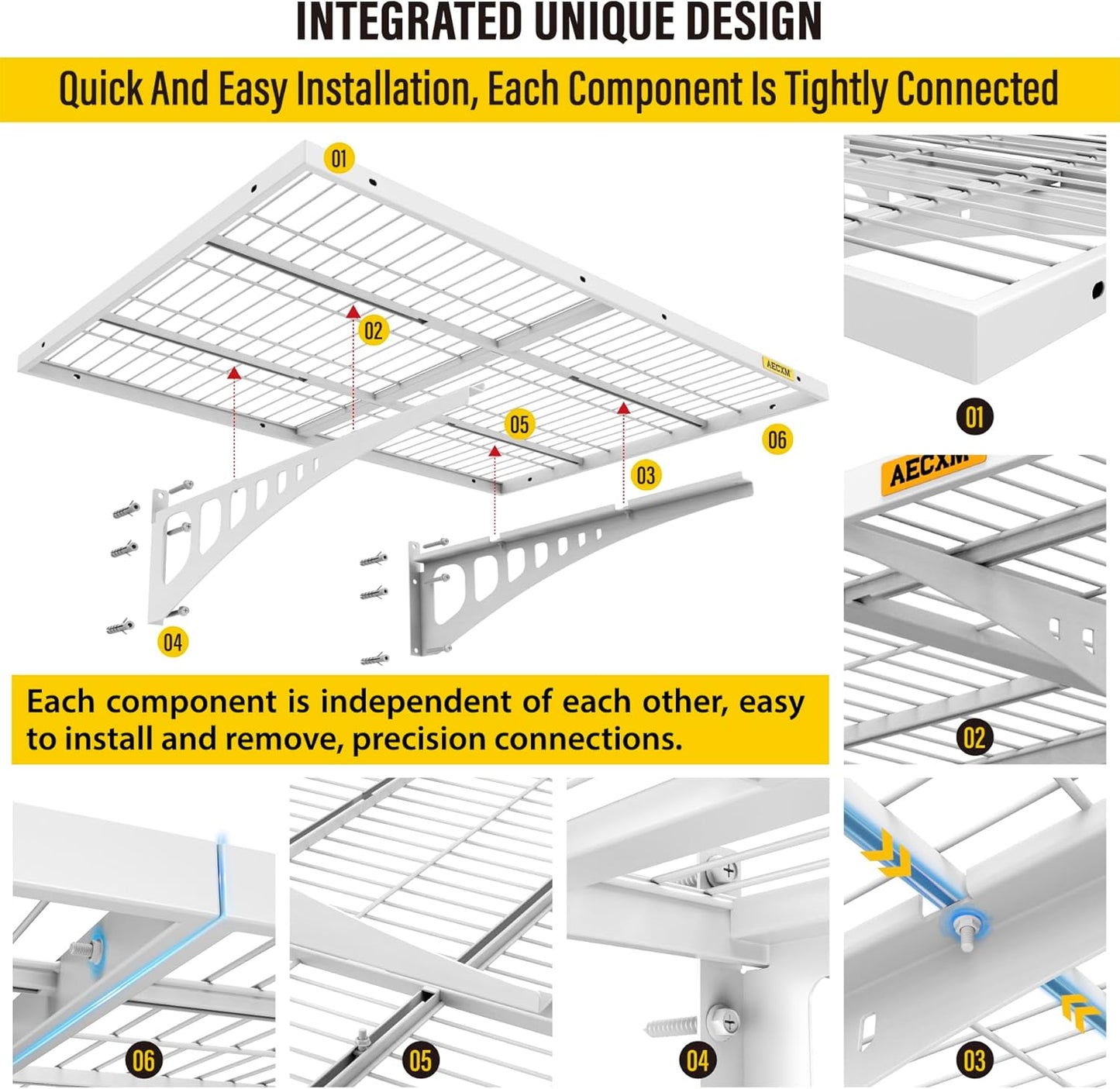 INTEGRATED UNIQUE DESIGN

Quick And Easy Installation, Each Component Is Tightly Connected

01

02

AECXM

05

06

03

04

01

AECXM

02

Each component is independent of each other, easy to install and remove, precision connections.

06

05

04

03