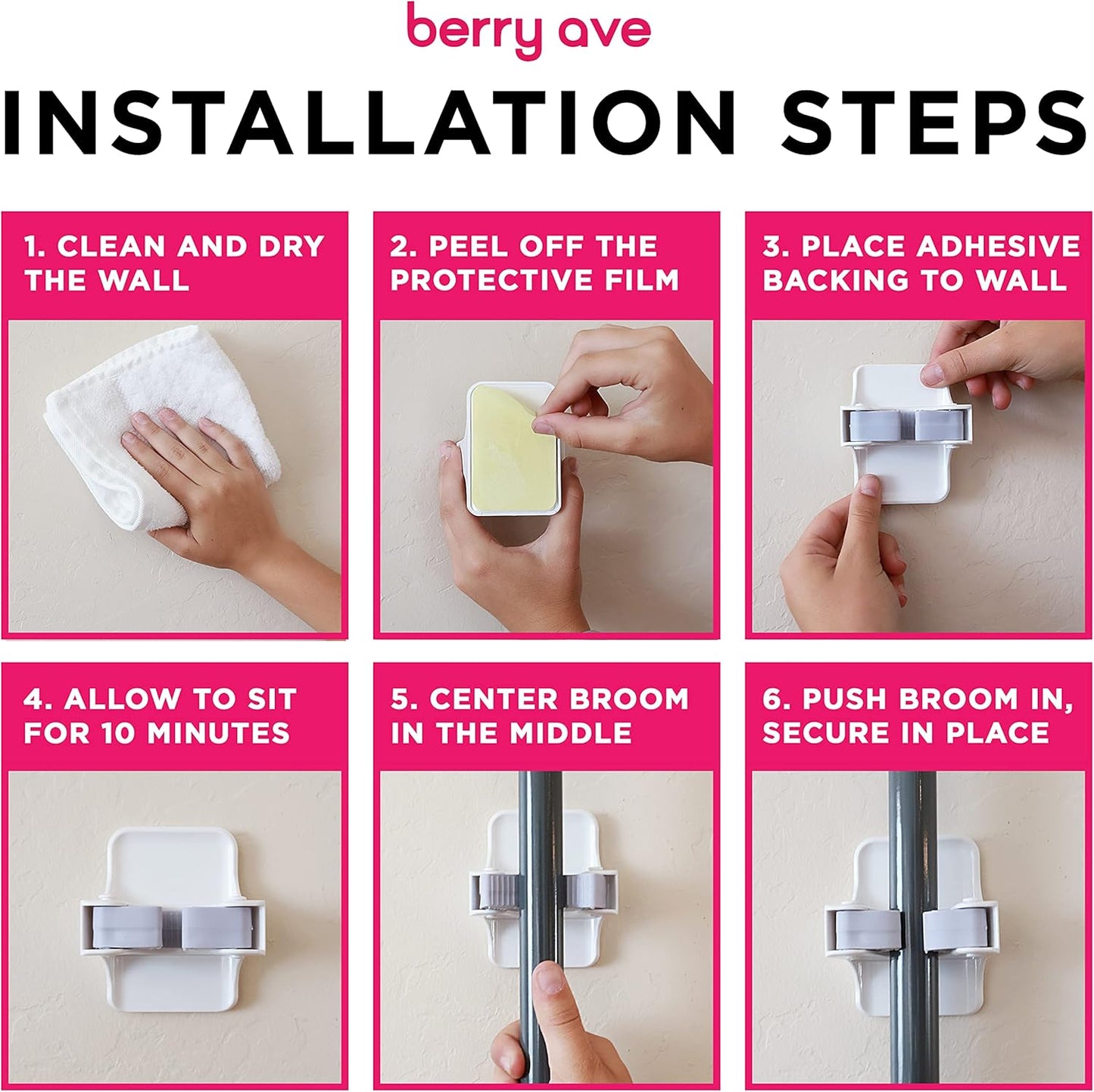 berry ave

INSTALLATION STEPS

1. CLEAN AND DRY THE WALL

2. PEEL OFF THE PROTECTIVE FILM

3. PLACE ADHESIVE BACKING TO WALL

4. ALLOW TO SIT FOR 10 MINUTES

5. CENTER BROOM IN THE MIDDLE

6. PUSH BROOM IN, SECURE IN PLACE