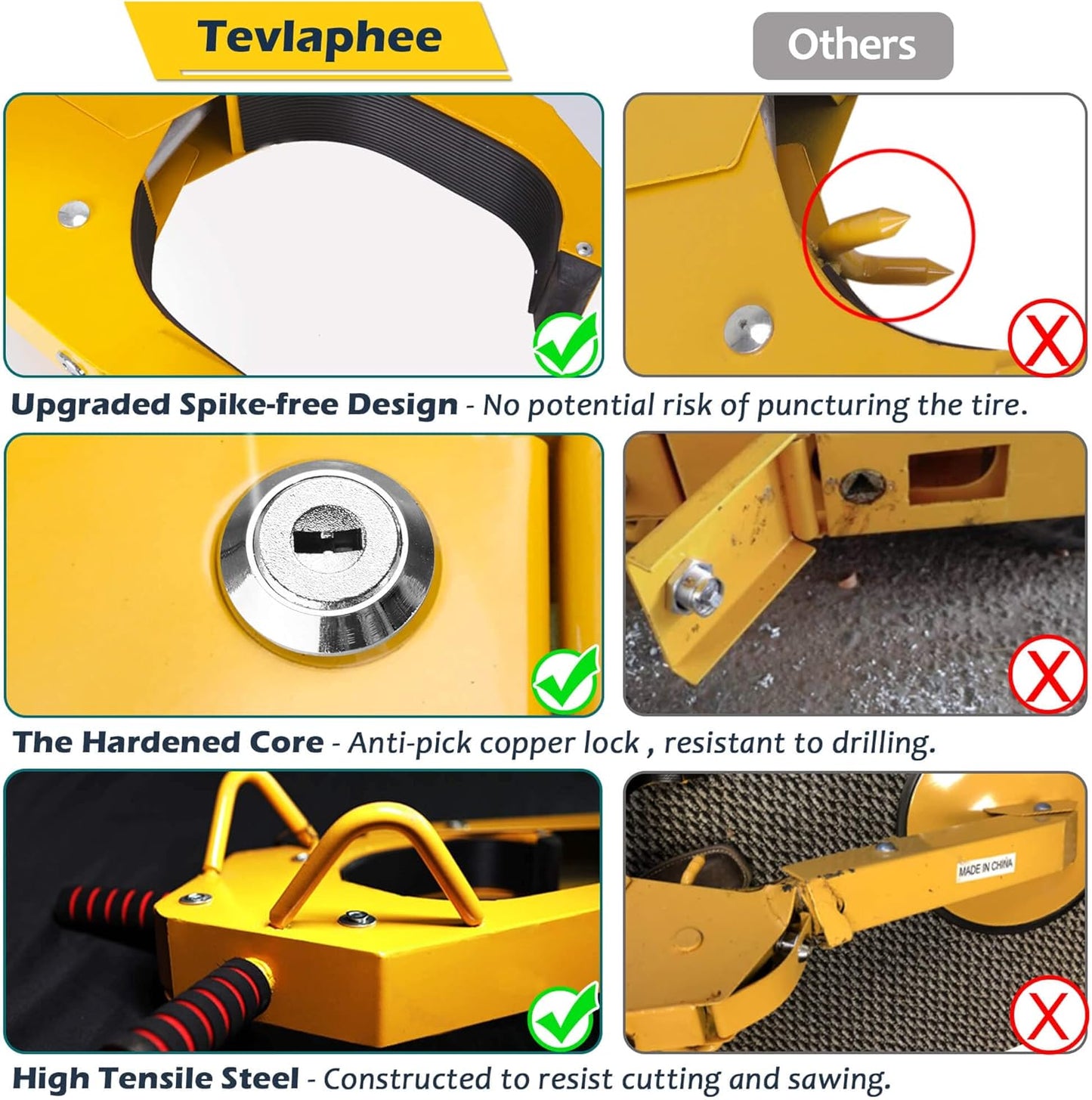 Tevlaphee

Others

Upgraded Spike-free Design - No potential risk of puncturing the tire.

The Hardened Core - Anti-pick copper lock , resistant to drilling.

MADE IN CHINA

High Tensile Steel - Constructed to resist cutting and sawing.