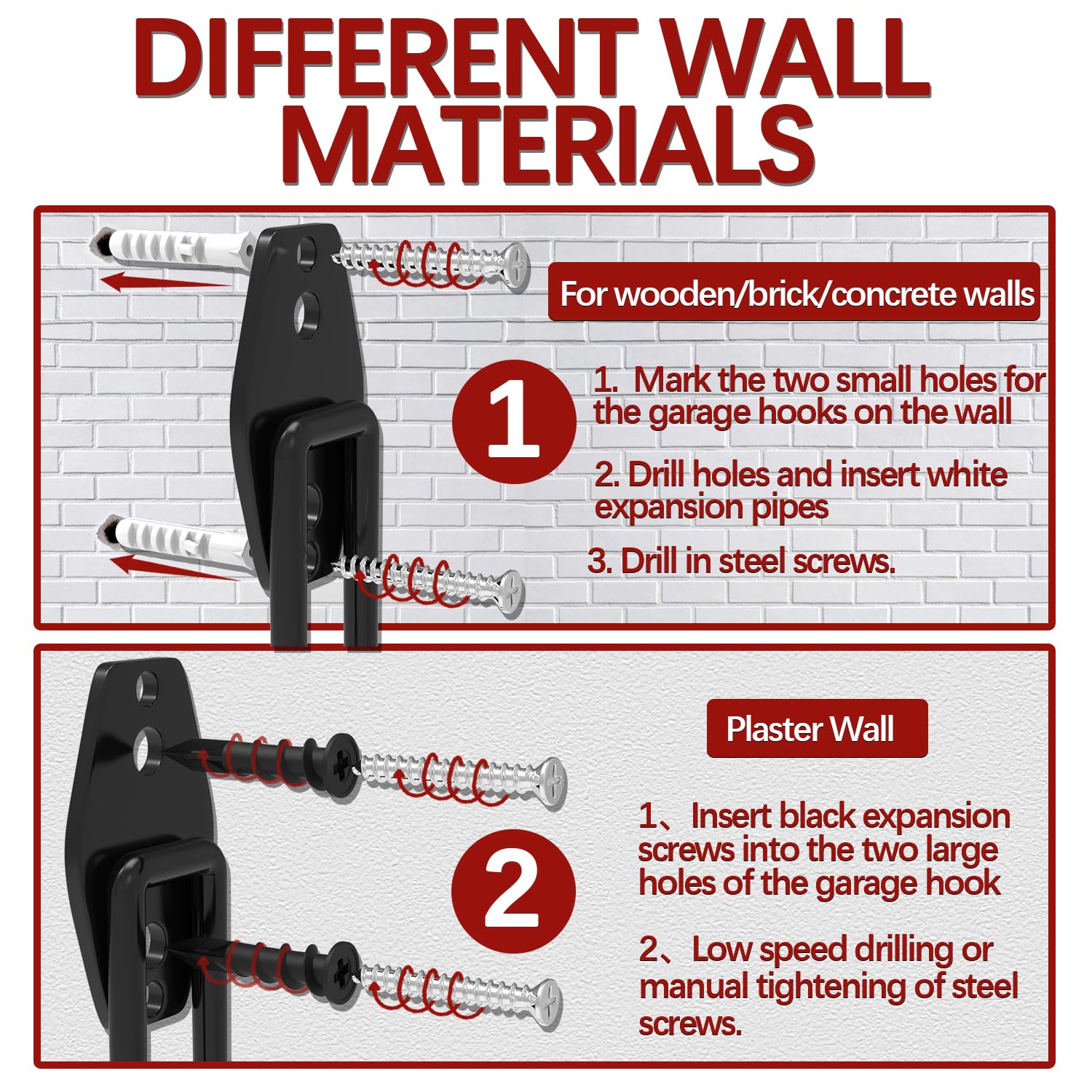 DIFFERENT WALL MATERIALS

For wooden/brick/concrete walls

1

1. Mark the two small holes for the garage hooks on the wall

2. Drill holes and insert white expansion pipes

3. Drill in steel screws.

Plaster Wall

2

1、Insert black expansion screws into the two large holes of the garage hook

2、Low speed drilling or manual tightening of steel screws.