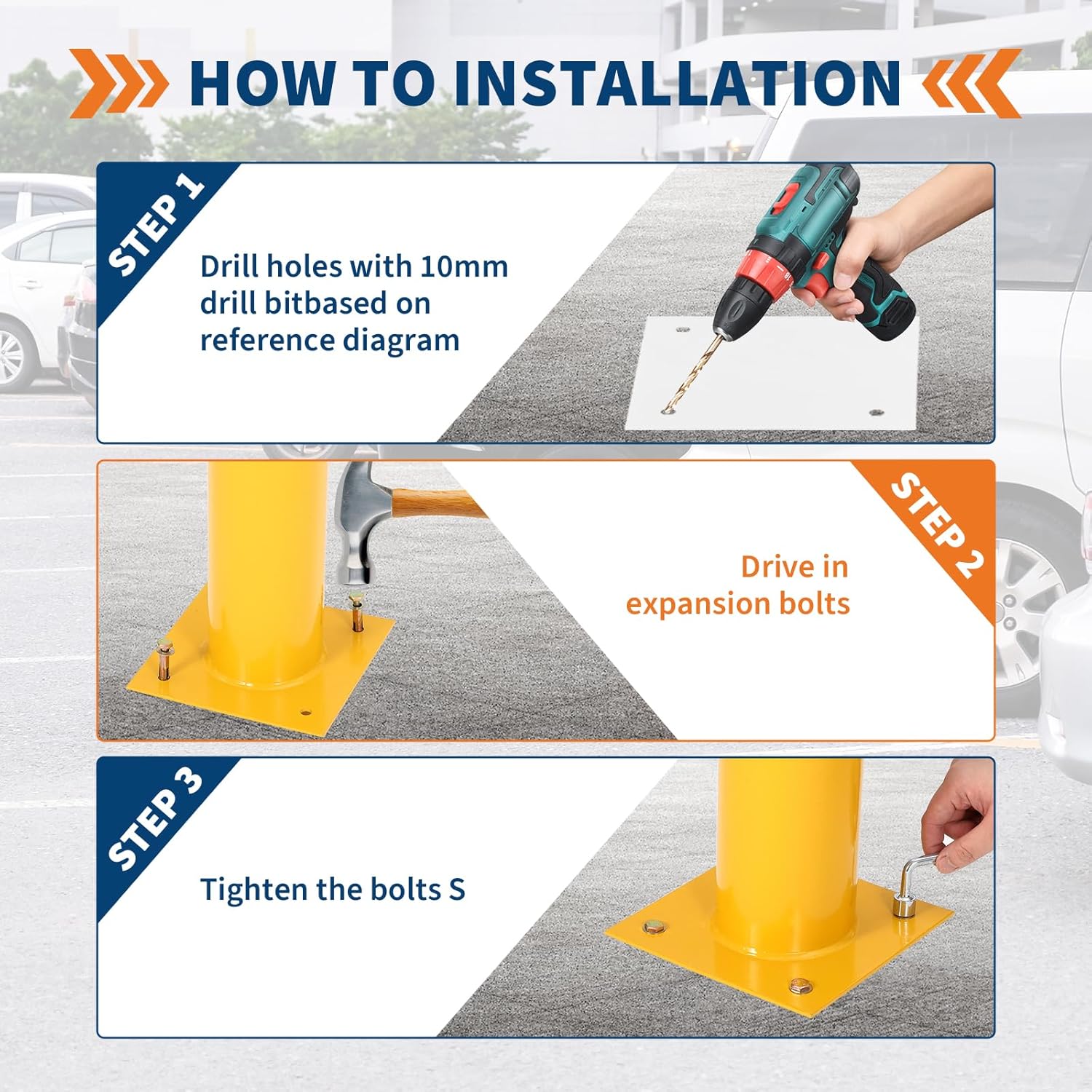 HOW TO INSTALLATION

STEP 1

Drill holes with 10mm drill bitbased on reference diagram

STEP 2

Drive in expansion bolts

STEP 3

Tighten the bolts S