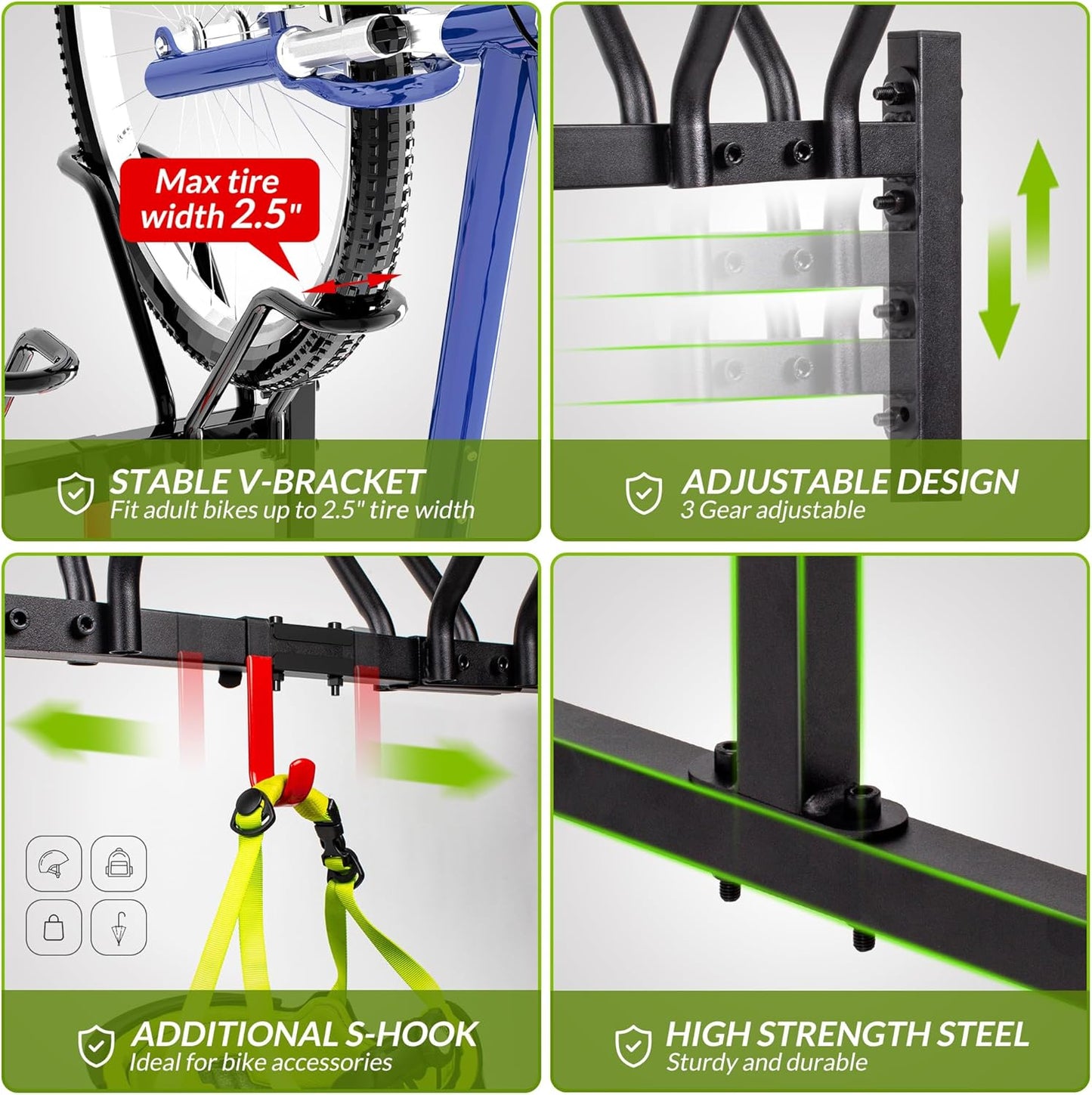 Max tire width 2.5"

STABLE V-BRACKET
Fit adult bikes up to 2.5" tire width

ADJUSTABLE DESIGN
3 Gear adjustable

ADDITIONAL S-HOOK
Ideal for bike accessories

HIGH STRENGTH STEEL
Sturdy and durable