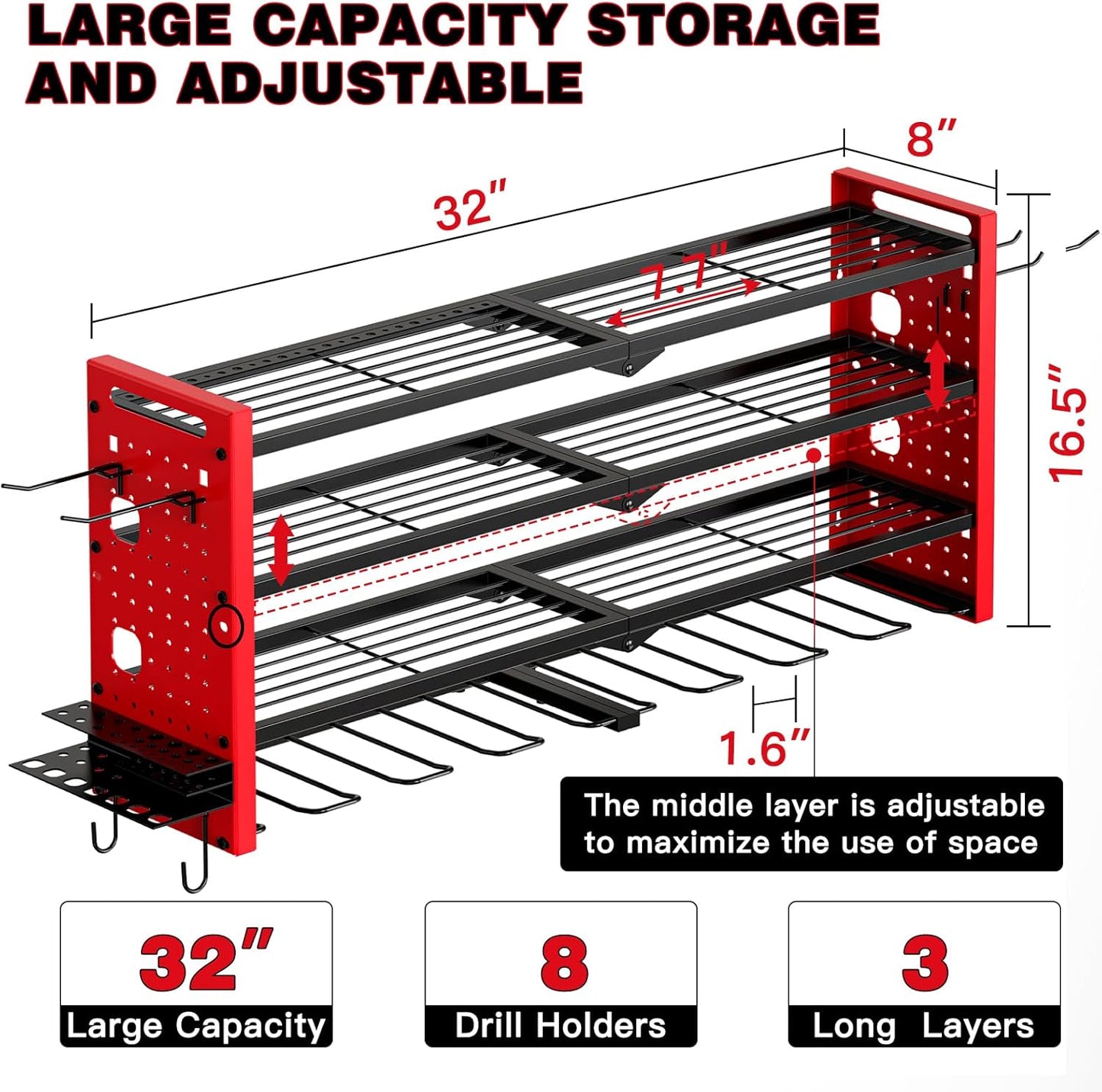 LARGE CAPACITY STORAGE AND ADJUSTABLE

32″

8″

7.7″

16.5″

1.6″

The middle layer is adjustable to maximize the use of space

32″
Large Capacity

8
Drill Holders

3
Long Layers