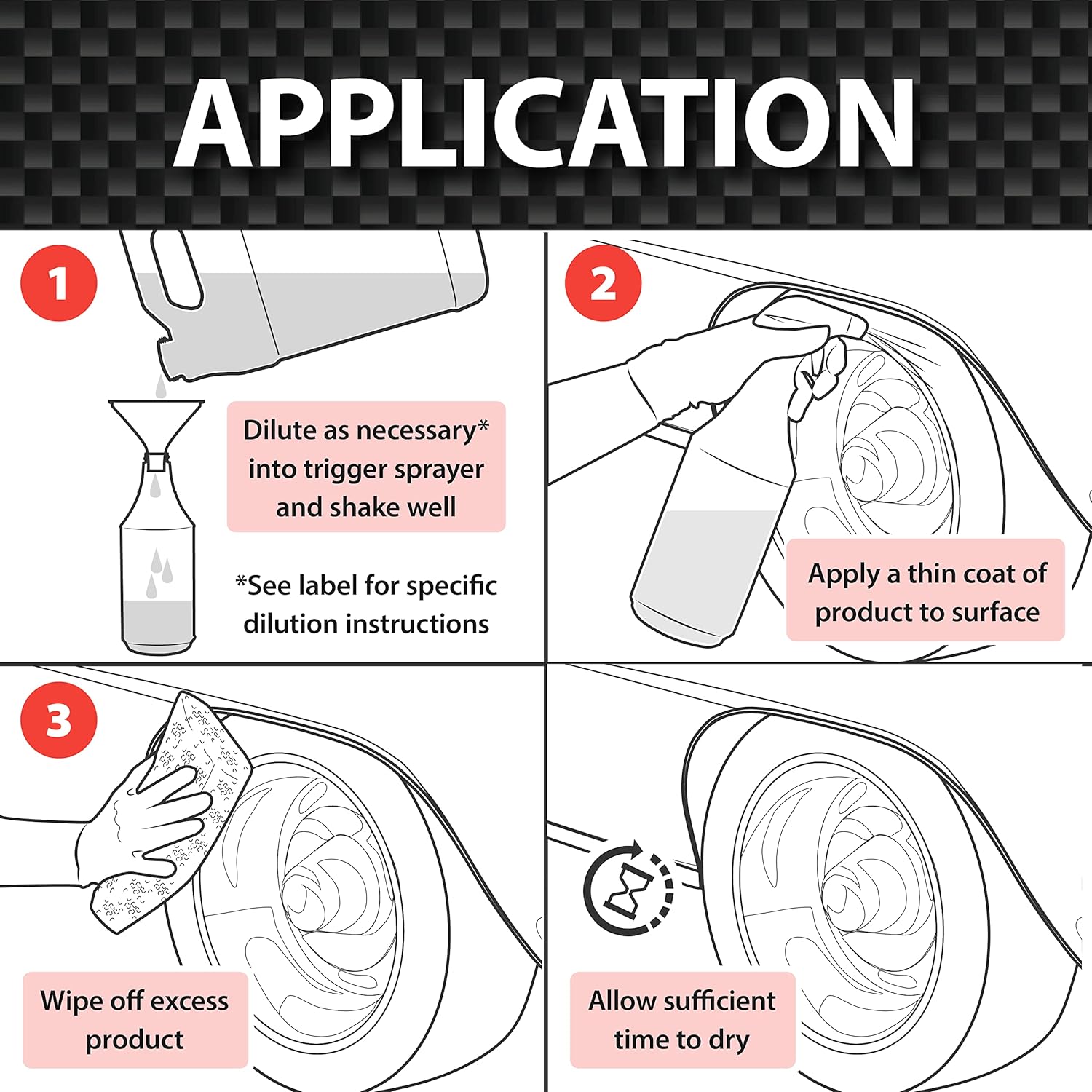 APPLICATION

1

Dilute as necessary* into trigger sprayer and shake well

*See label for specific dilution instructions

2

Apply a thin coat of product to surface

3

Wipe off excess product

Allow sufficient time to dry