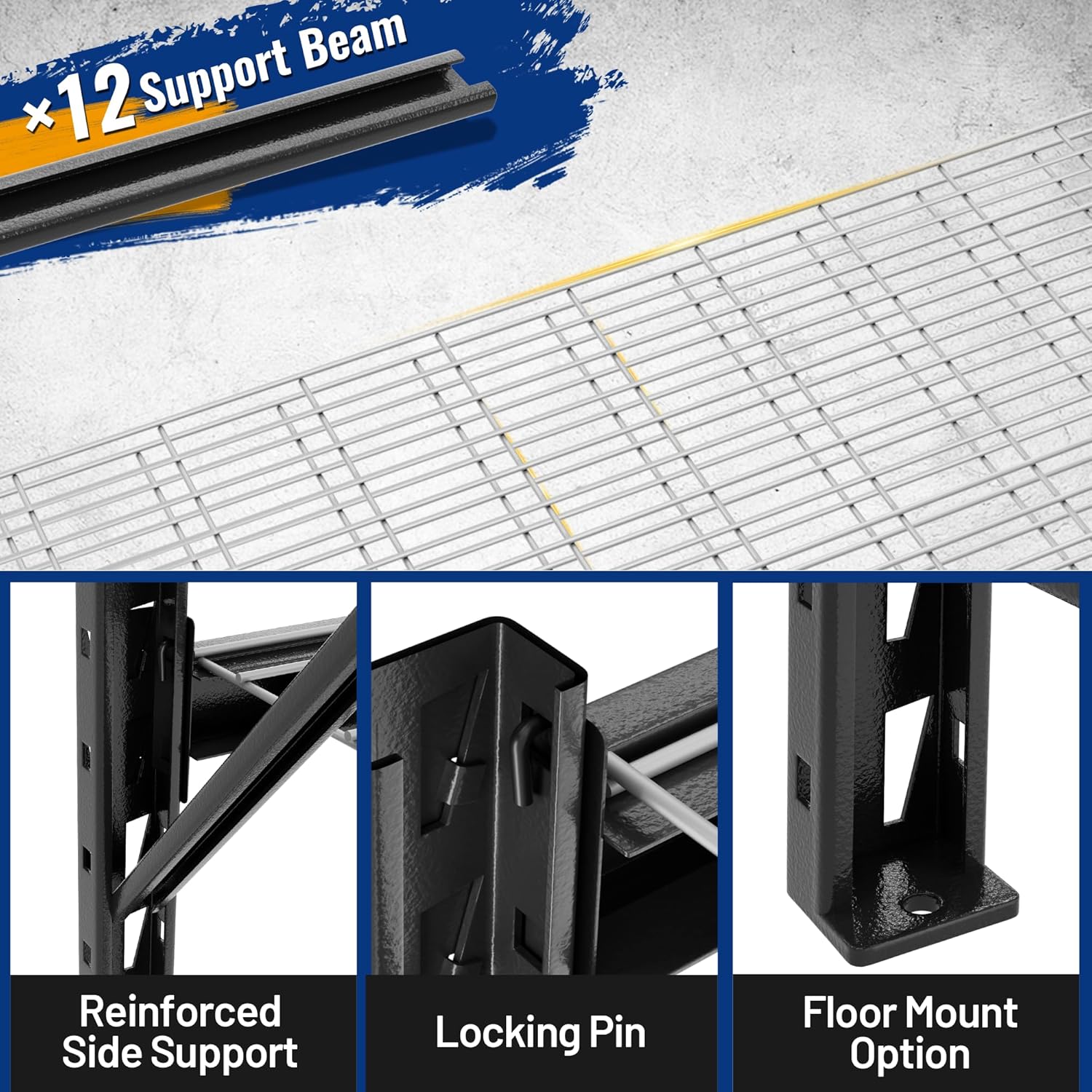 ×12 Support Beam

Reinforced Side Support

Locking Pin

Floor Mount Option