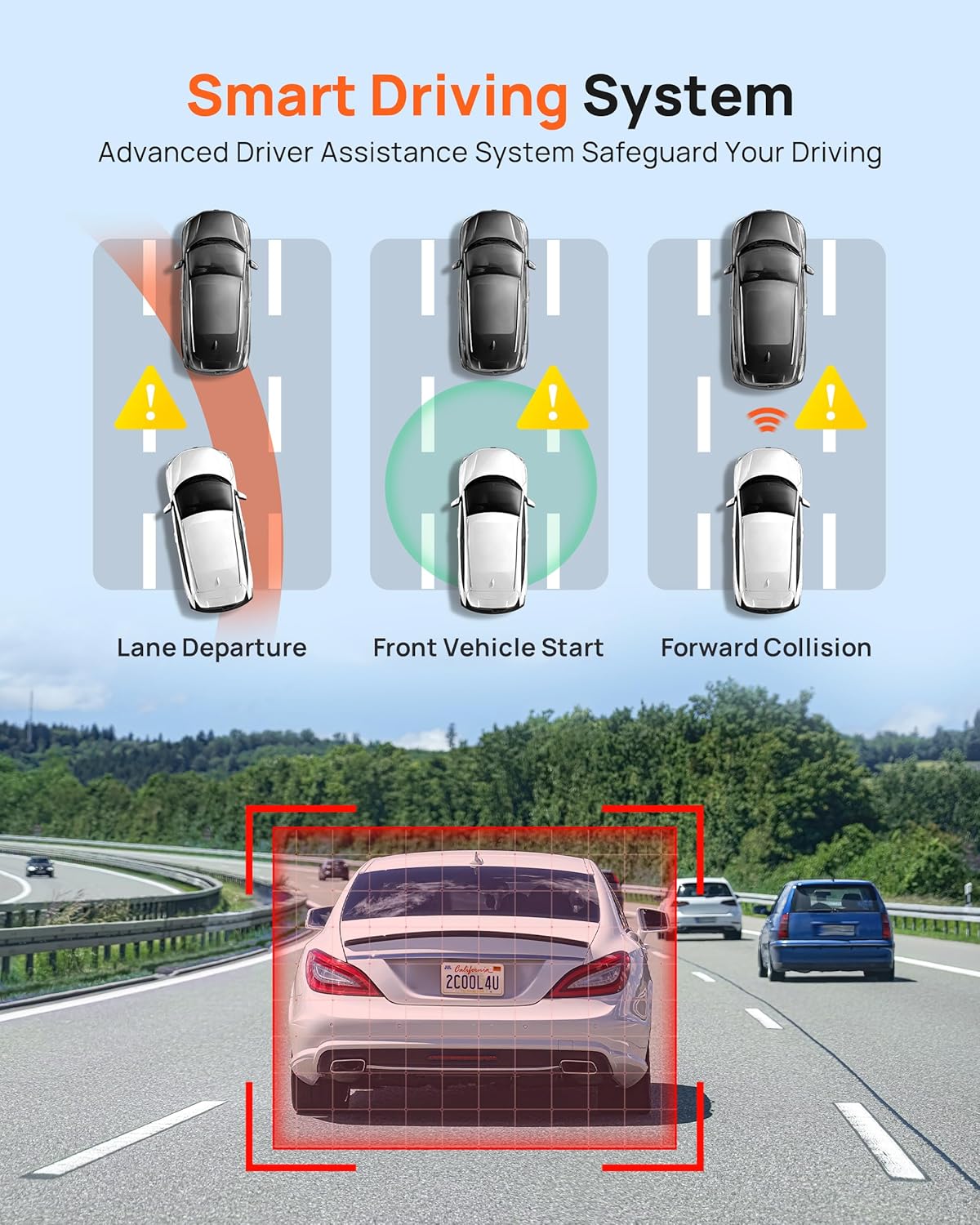 Smart Driving System
Advanced Driver Assistance System Safeguard Your Driving

Lane Departure
Front Vehicle Start
Forward Collision

California
2COOL4U