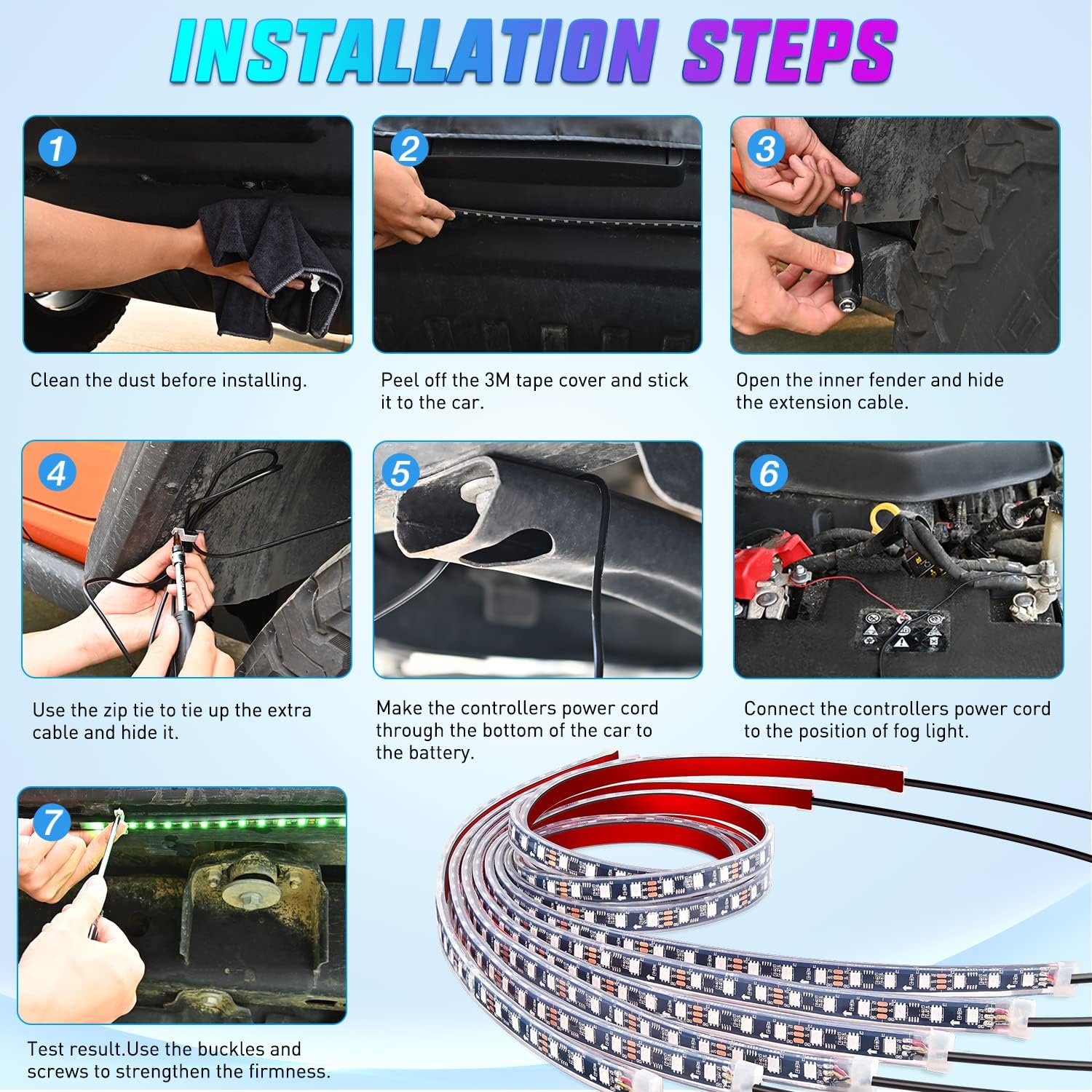 INSTALLATION STEPS

1

Clean the dust before installing.

2

Peel off the 3M tape cover and stick it to the car.

3

Open the inner fender and hide the extension cable.

4

Use the zip tie to tie up the extra cable and hide it.

5

Make the controllers power cord through the bottom of the car to the battery.

6

Connect the controllers power cord to the position of fog light.

7

Test result.Use the buckles and screws to strengthen the firmness.