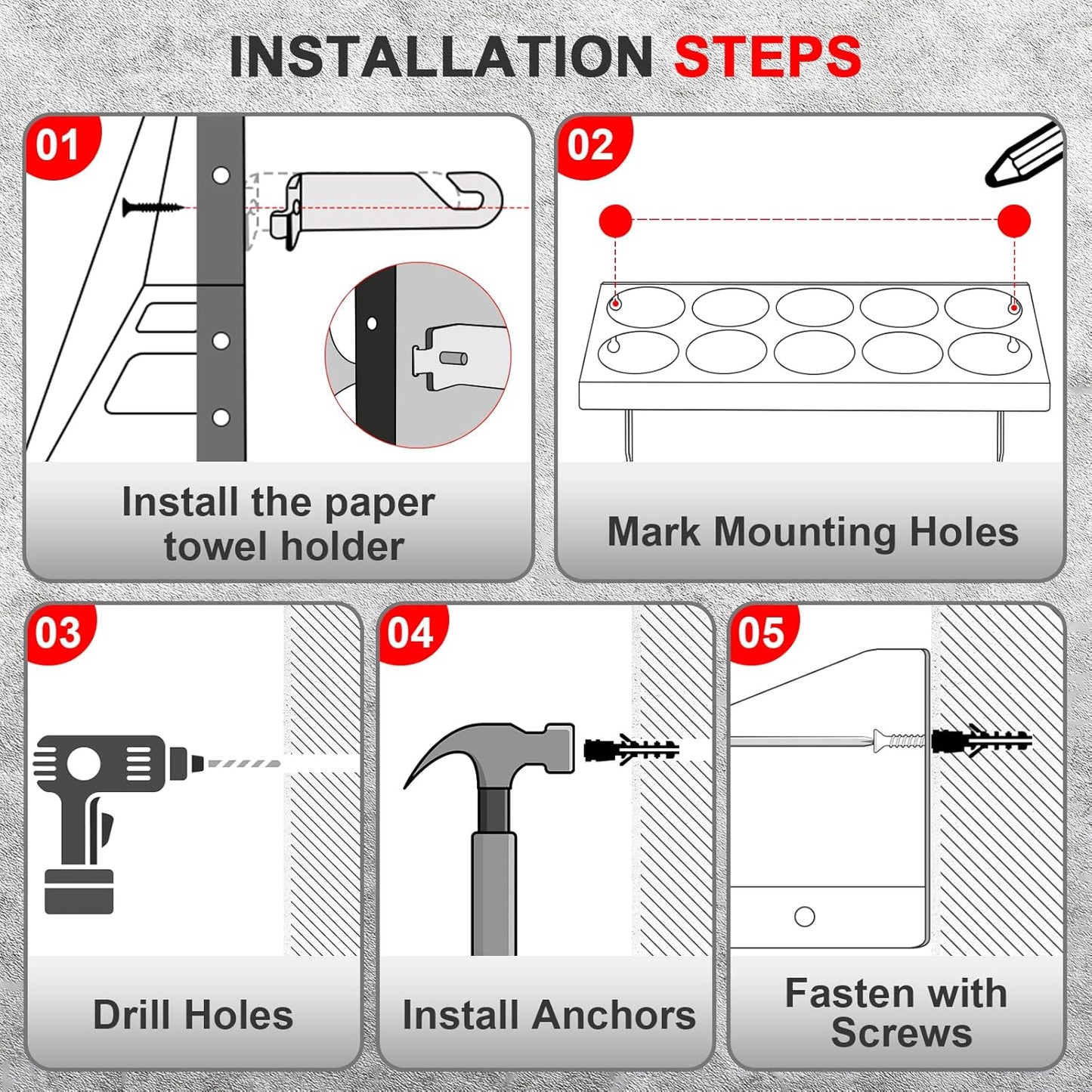 INSTALLATION STEPS

01

Install the paper towel holder

02

Mark Mounting Holes

03

Drill Holes

04

Install Anchors

05

Fasten with Screws