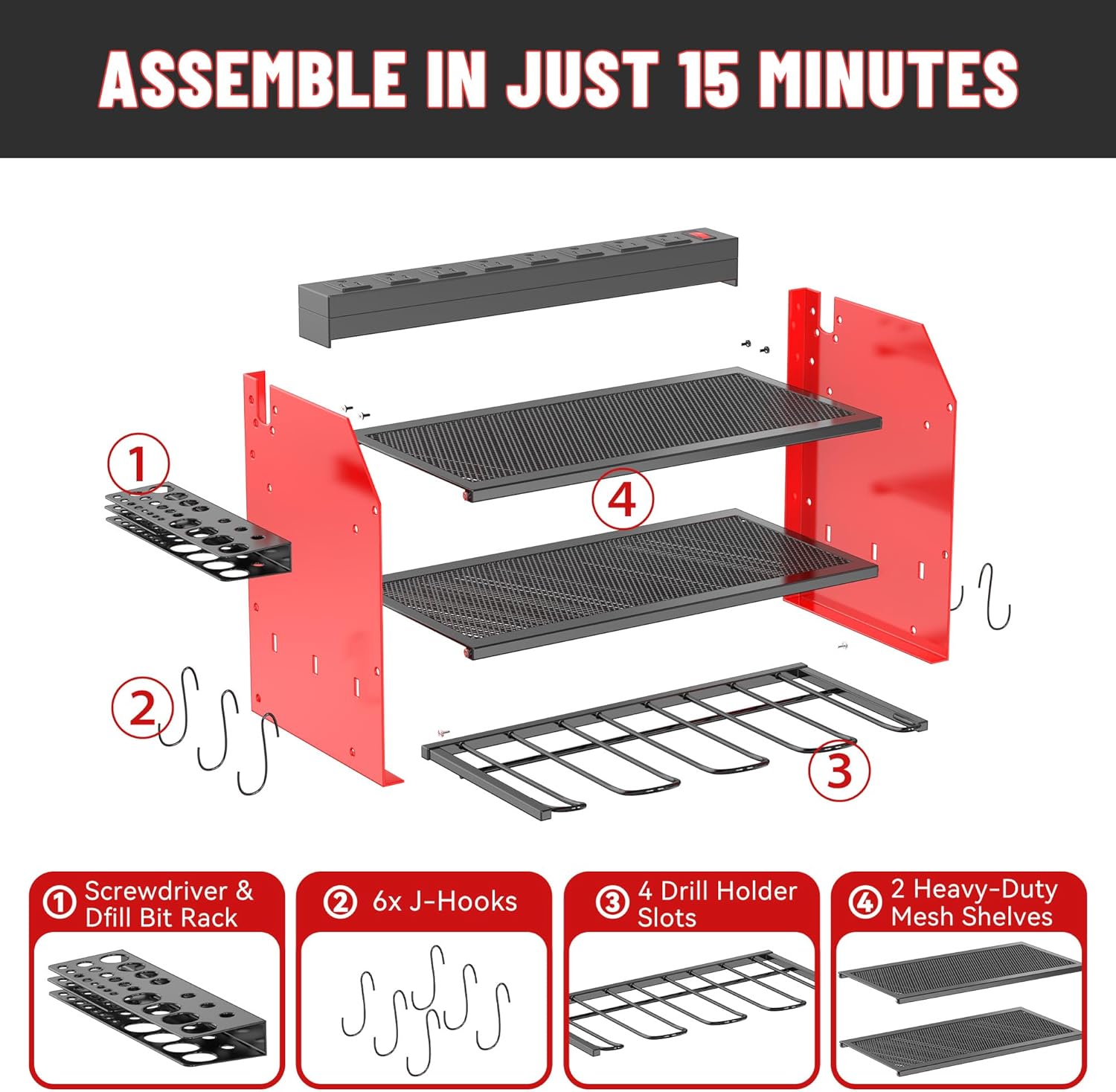 ASSEMBLE IN JUST 15 MINUTES

1

4

2

3

① Screwdriver & Dfill Bit Rack

② 6x J-Hooks

③ 4 Drill Holder Slots

④ 2 Heavy-Duty Mesh Shelves