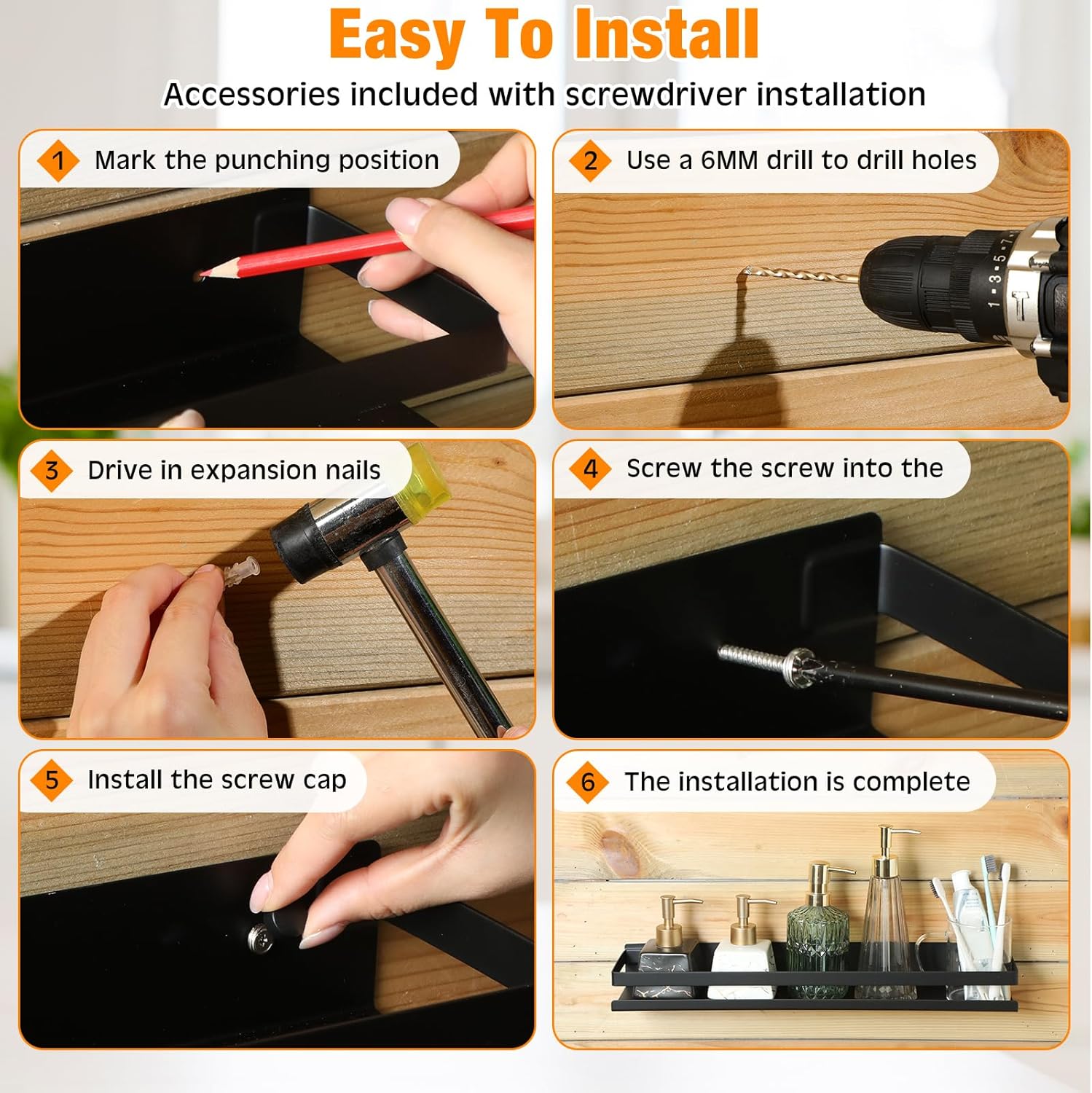 Easy To Install

Accessories included with screwdriver installation

1 Mark the punching position

2 Use a 6MM drill to drill holes

1 · 3 · 5 · 7

3 Drive in expansion nails

4 Screw the screw into the

5 Install the screw cap

6 The installation is complete