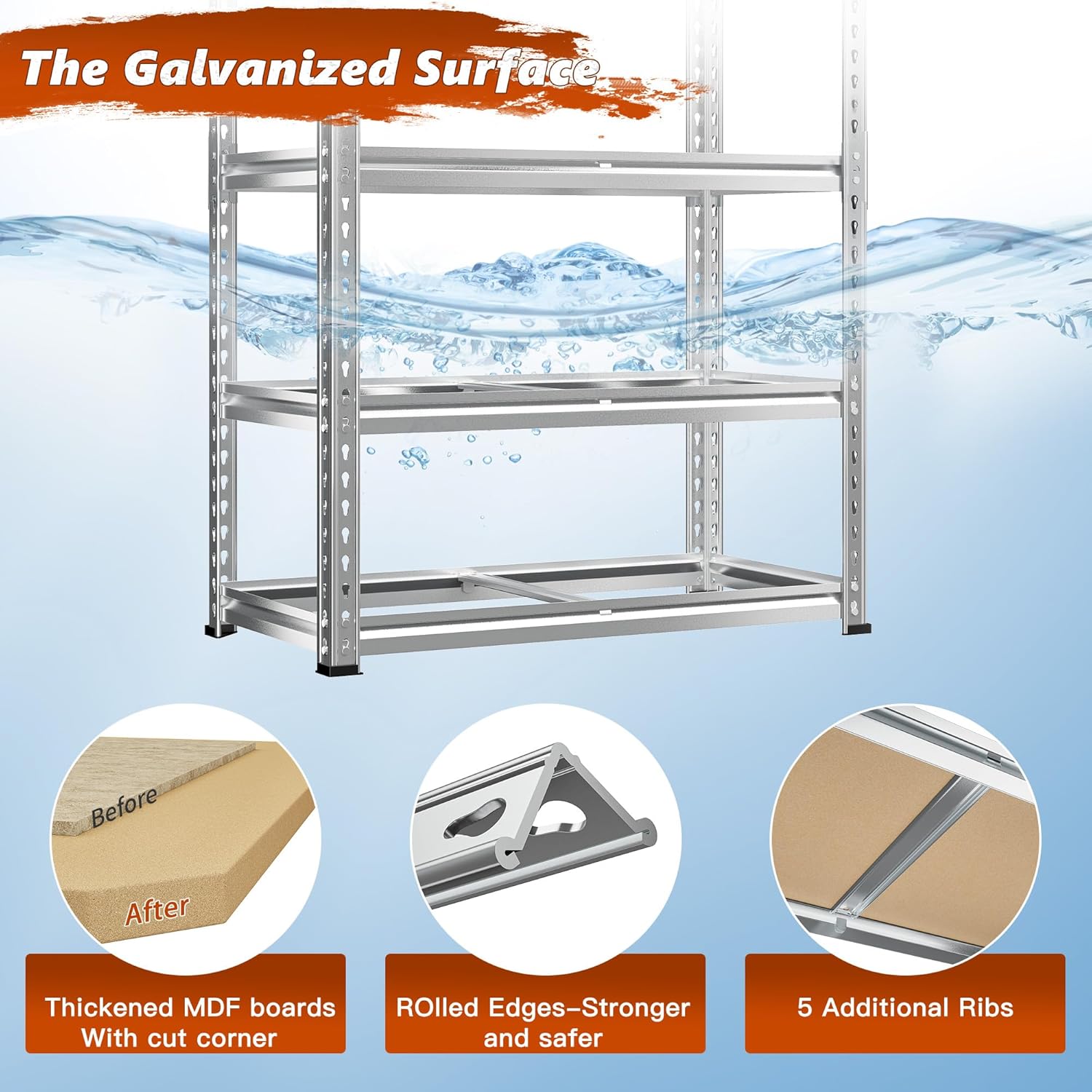 The Galvanized Surface

Before

After

Thickened MDF boards With cut corner

ROlled Edges-Stronger and safer

5 Additional Ribs