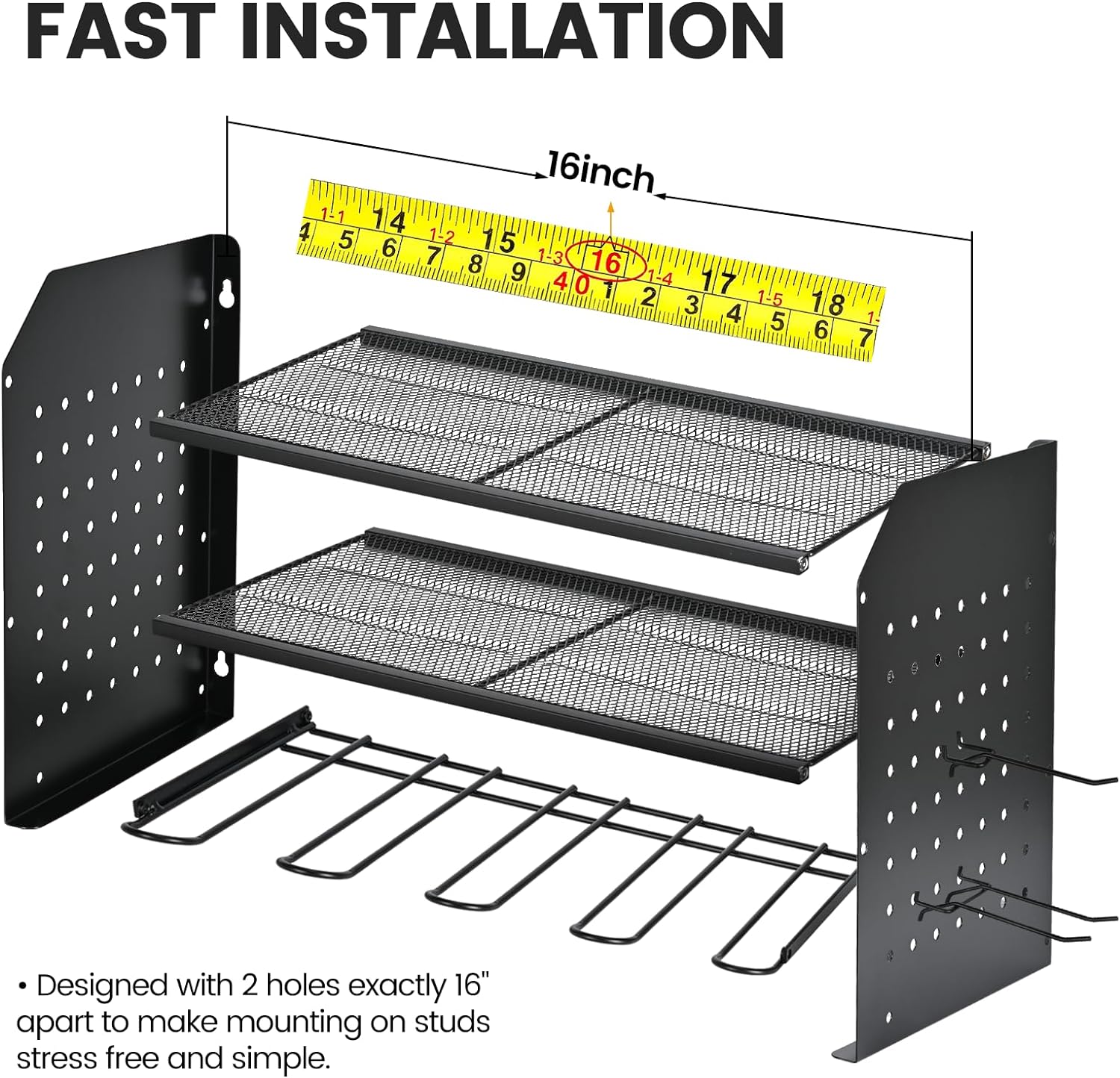 FAST INSTALLATION

16inch

1-1 14 1-2 15 1-3 16 1-4 17 1-5 18 1-
4 5 6 7 8 9 40 1 2 3 4 5 6 7

• Designed with 2 holes exactly 16" apart to make mounting on studs stress free and simple.