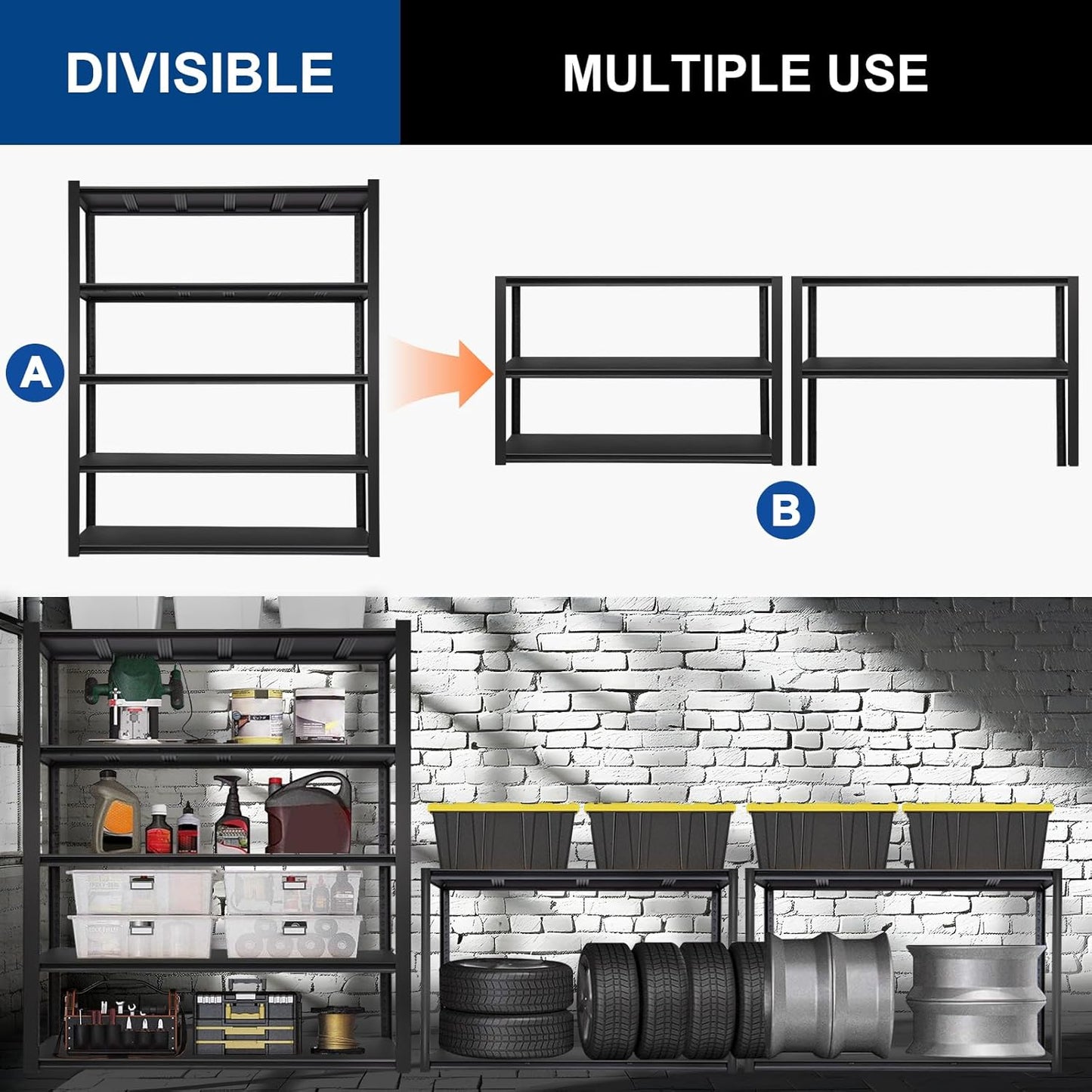 DIVISIBLE

MULTIPLE USE

A

B