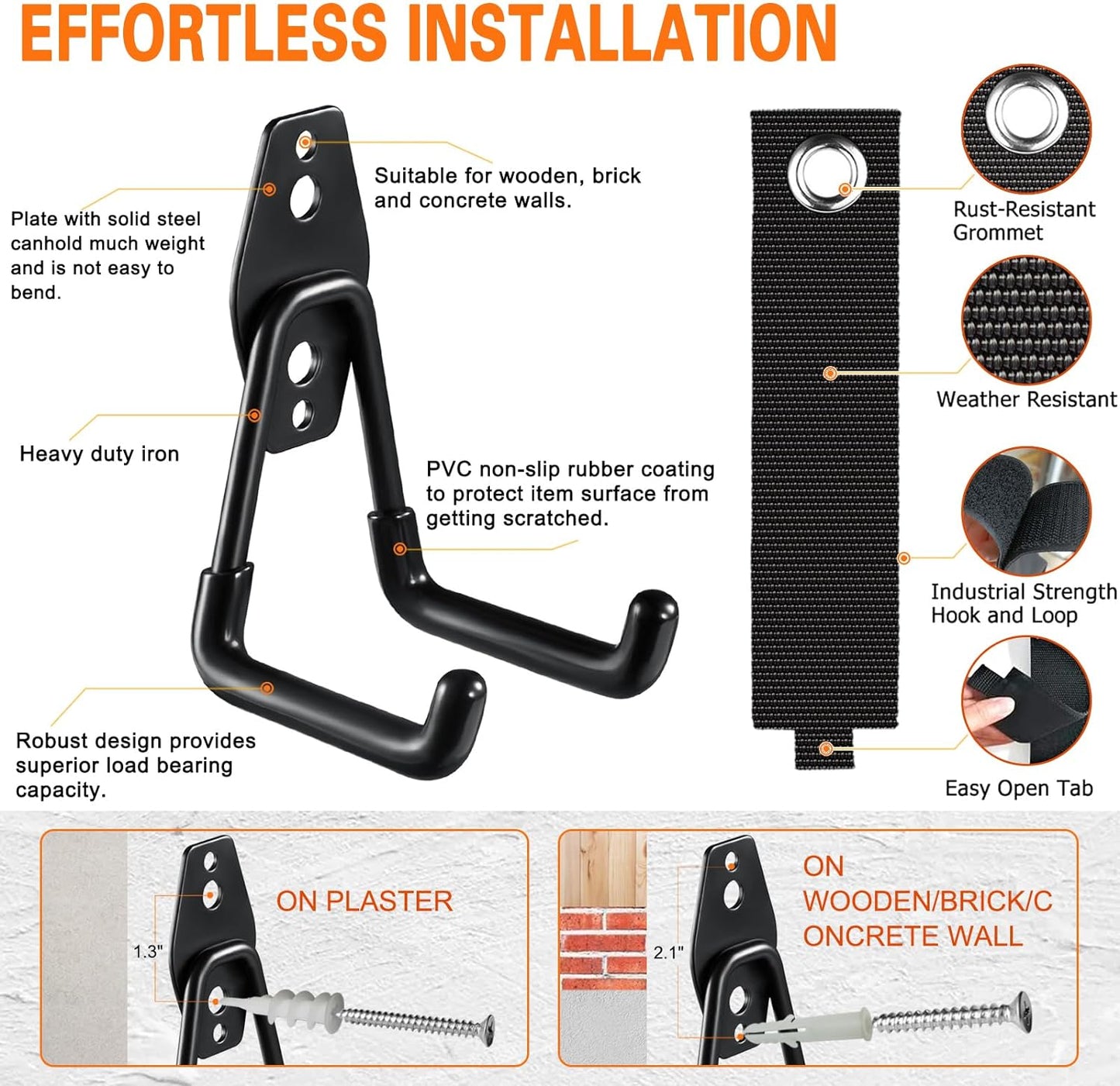 EFFORTLESS INSTALLATION

Plate with solid steel canhold much weight and is not easy to bend.

Suitable for wooden, brick and concrete walls.

Heavy duty iron

PVC non-slip rubber coating to protect item surface from getting scratched.

Robust design provides superior load bearing capacity.

Rust-Resistant Grommet

Weather Resistant

Industrial Strength Hook and Loop

Easy Open Tab

1.3"

ON PLASTER

2.1"

ON WOODEN/BRICK/C ONCRETE WALL