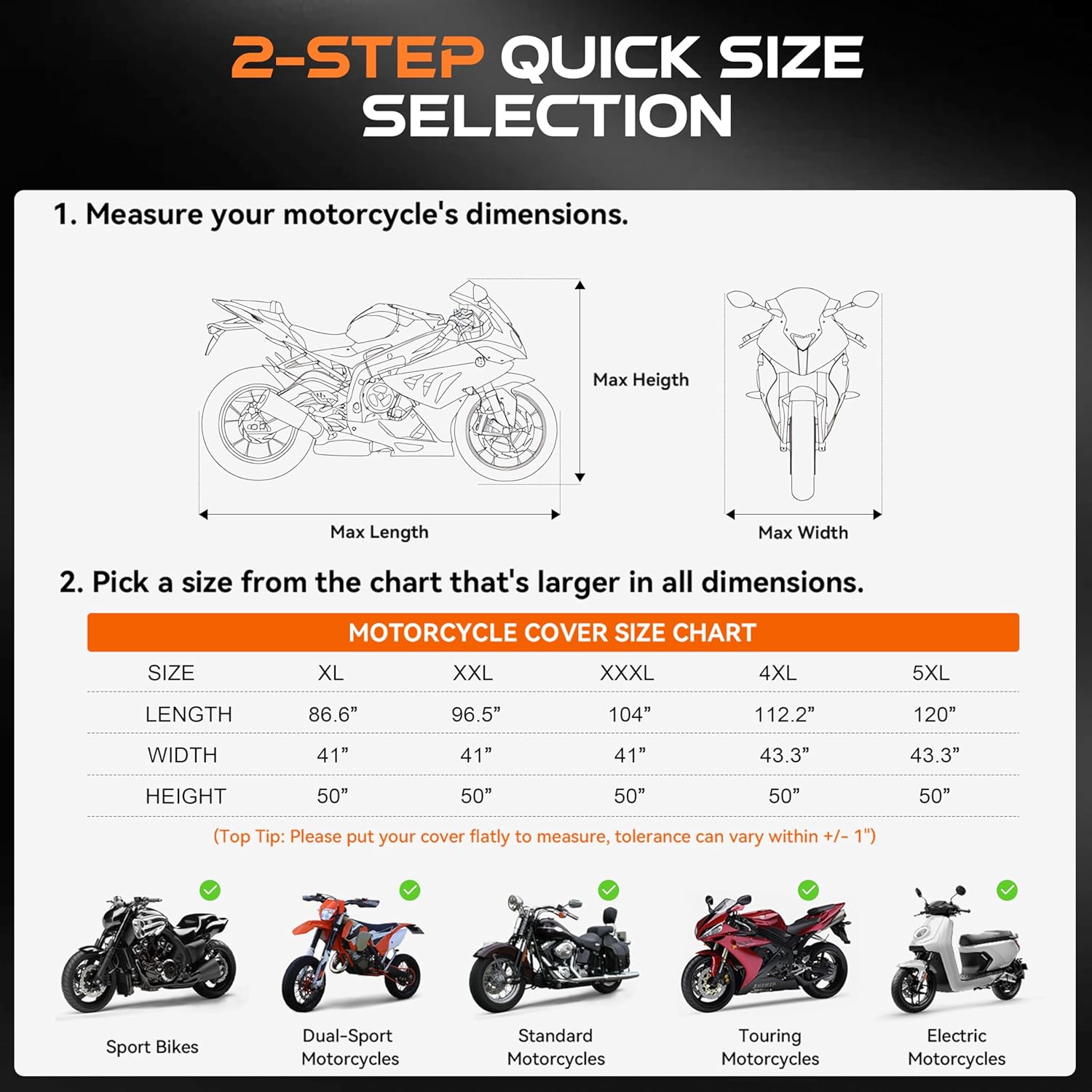 2-STEP QUICK SIZE SELECTION

1. Measure your motorcycle's dimensions.

Max Heigth

Max Length

Max Width

2. Pick a size from the chart that's larger in all dimensions.

MOTORCYCLE COVER SIZE CHART

| SIZE | XL | XXL | XXXL | 4XL | 5XL |
|---|---|---|---|---|---|
| LENGTH | 86.6” | 96.5” | 104” | 112.2” | 120” |
| WIDTH | 41” | 41” | 41” | 43.3” | 43.3” |
| HEIGHT | 50” | 50” | 50” | 50” | 50” |

(Top Tip: Please put your cover flatly to measure, tolerance can vary within +/- 1")

Sport Bikes

Dual-Sport Motorcycles

Standard Motorcycles

Touring Motorcycles

Electric Motorcycles