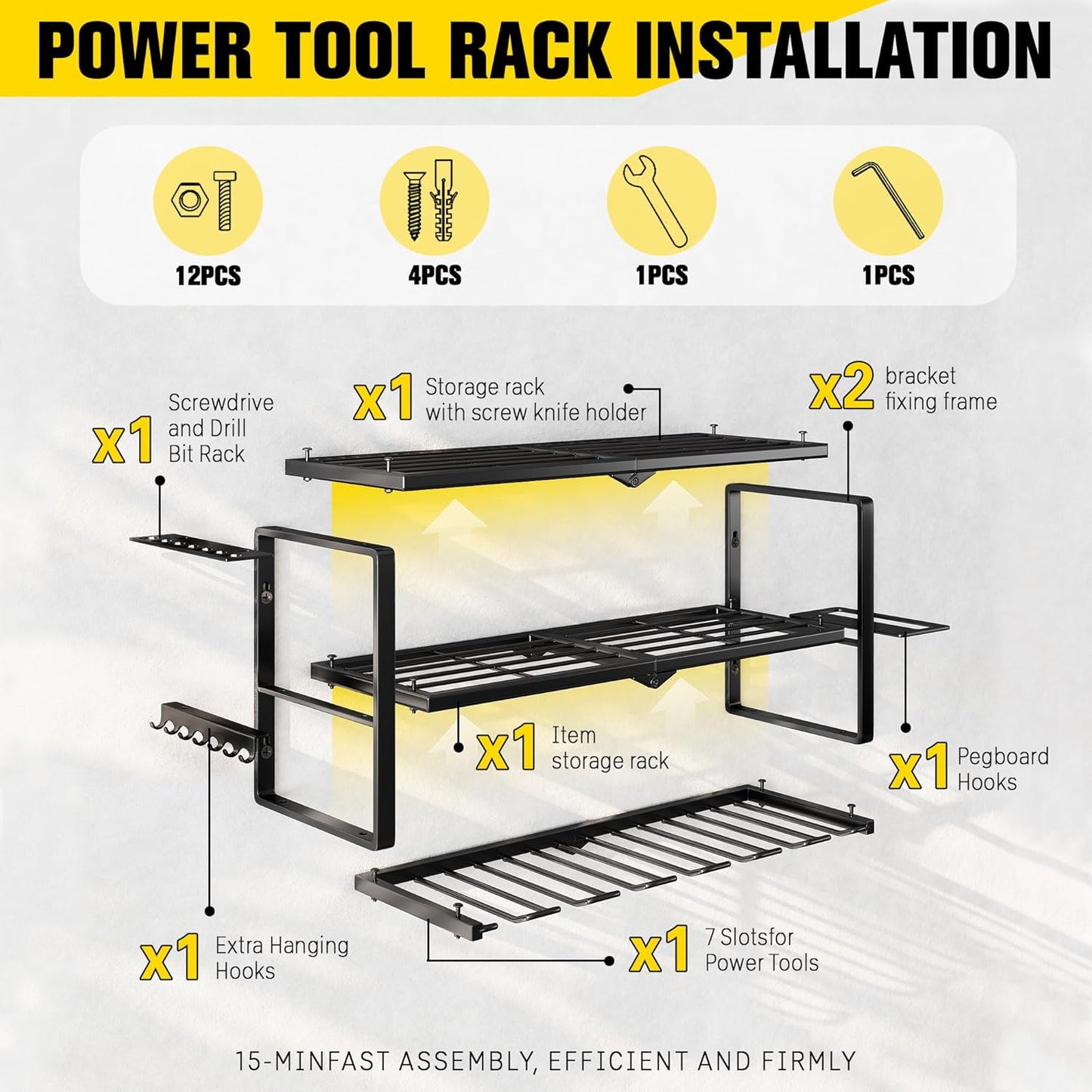 POWER TOOL RACK INSTALLATION

12PCS

4PCS

1PCS

1PCS

x1 Screwdrive and Drill Bit Rack

x1 Storage rack with screw knife holder

x2 bracket fixing frame

x1 Item storage rack

x1 Pegboard Hooks

x1 Extra Hanging Hooks

x1 7 Slotsfor Power Tools

15-MINFAST ASSEMBLY, EFFICIENT AND FIRMLY