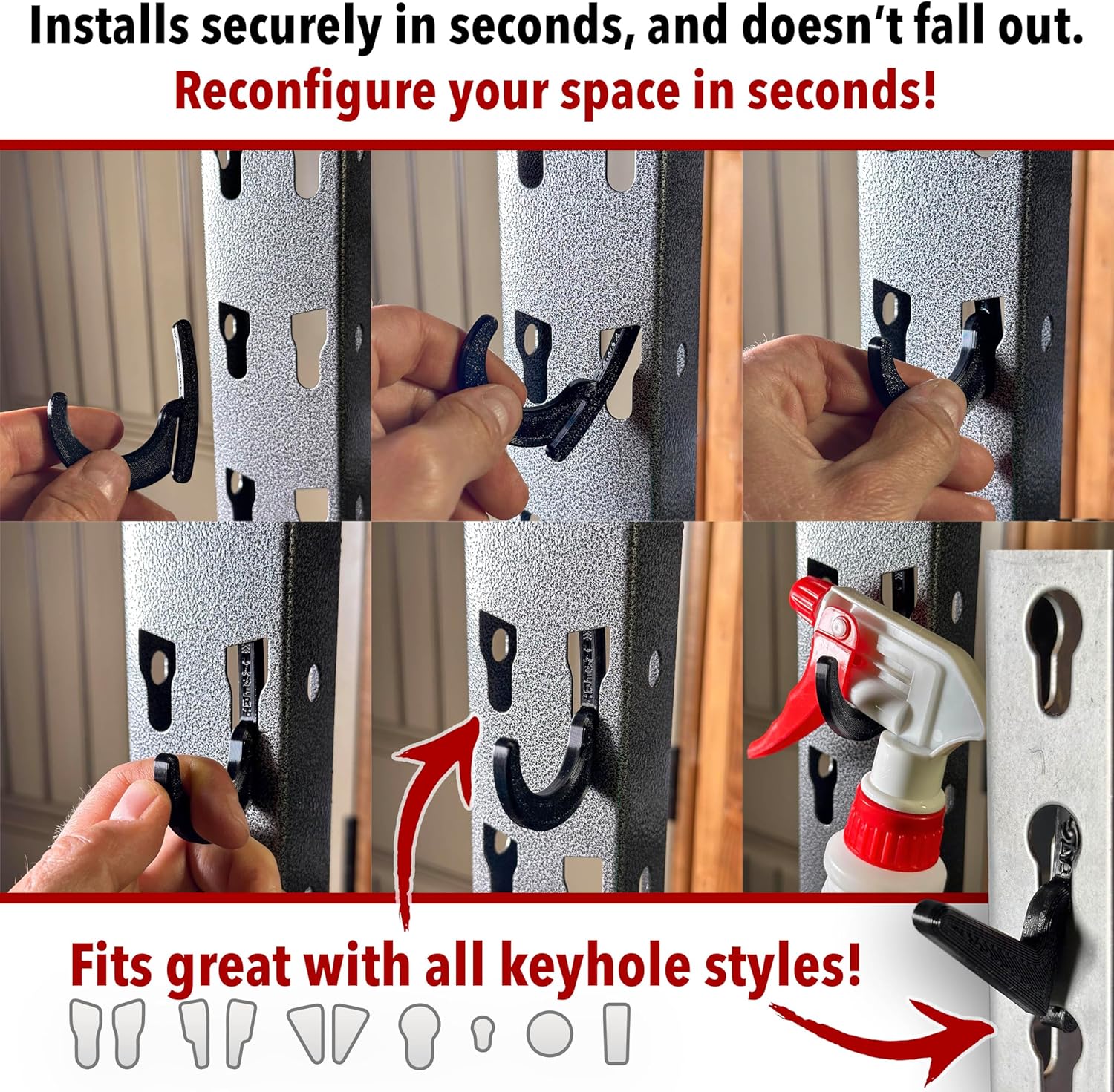 Installs securely in seconds, and doesn't fall out.
Reconfigure your space in seconds!

Fits great with all keyhole styles!