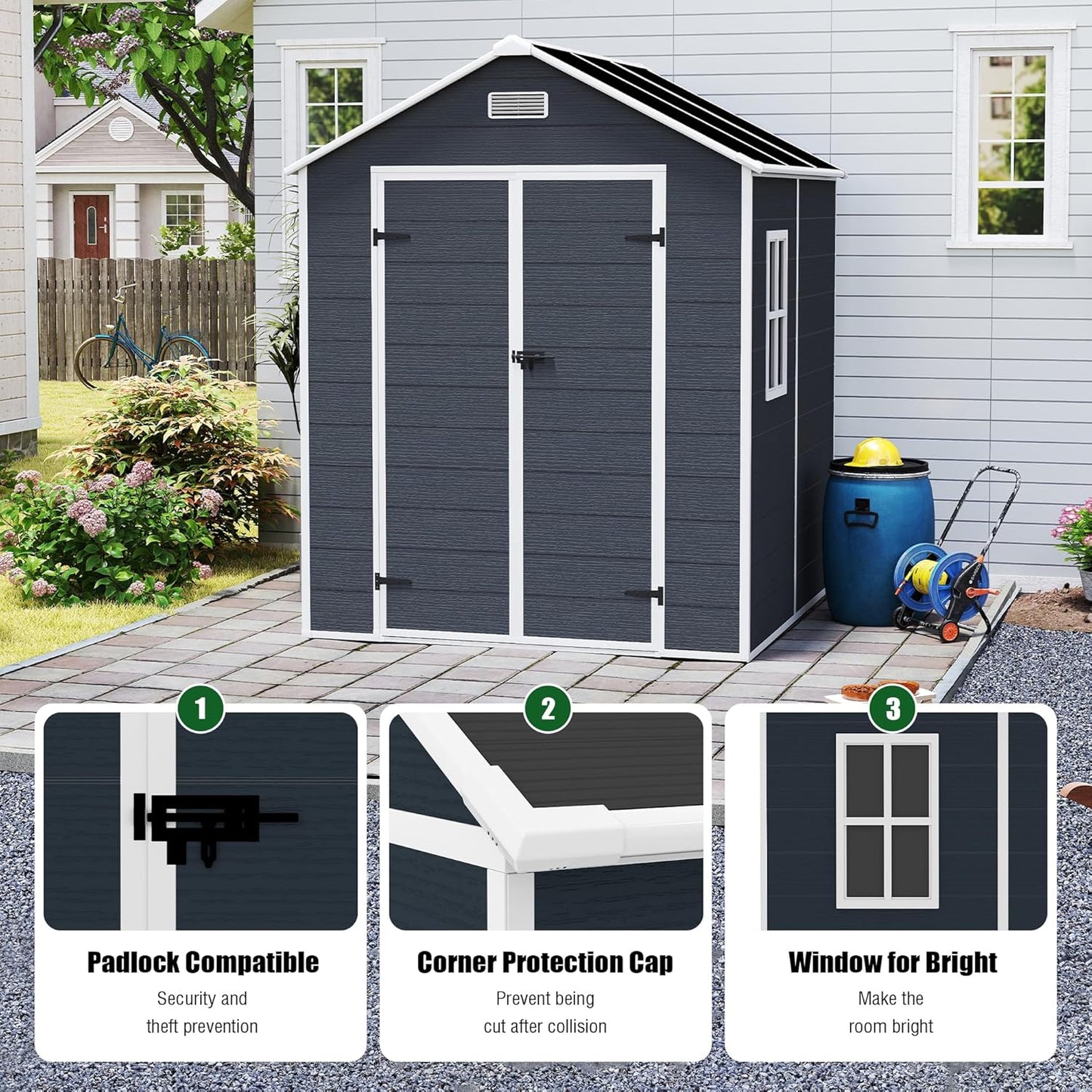 1

Padlock Compatible

Security and theft prevention

2

Corner Protection Cap

Prevent being cut after collision

3

Window for Bright

Make the room bright