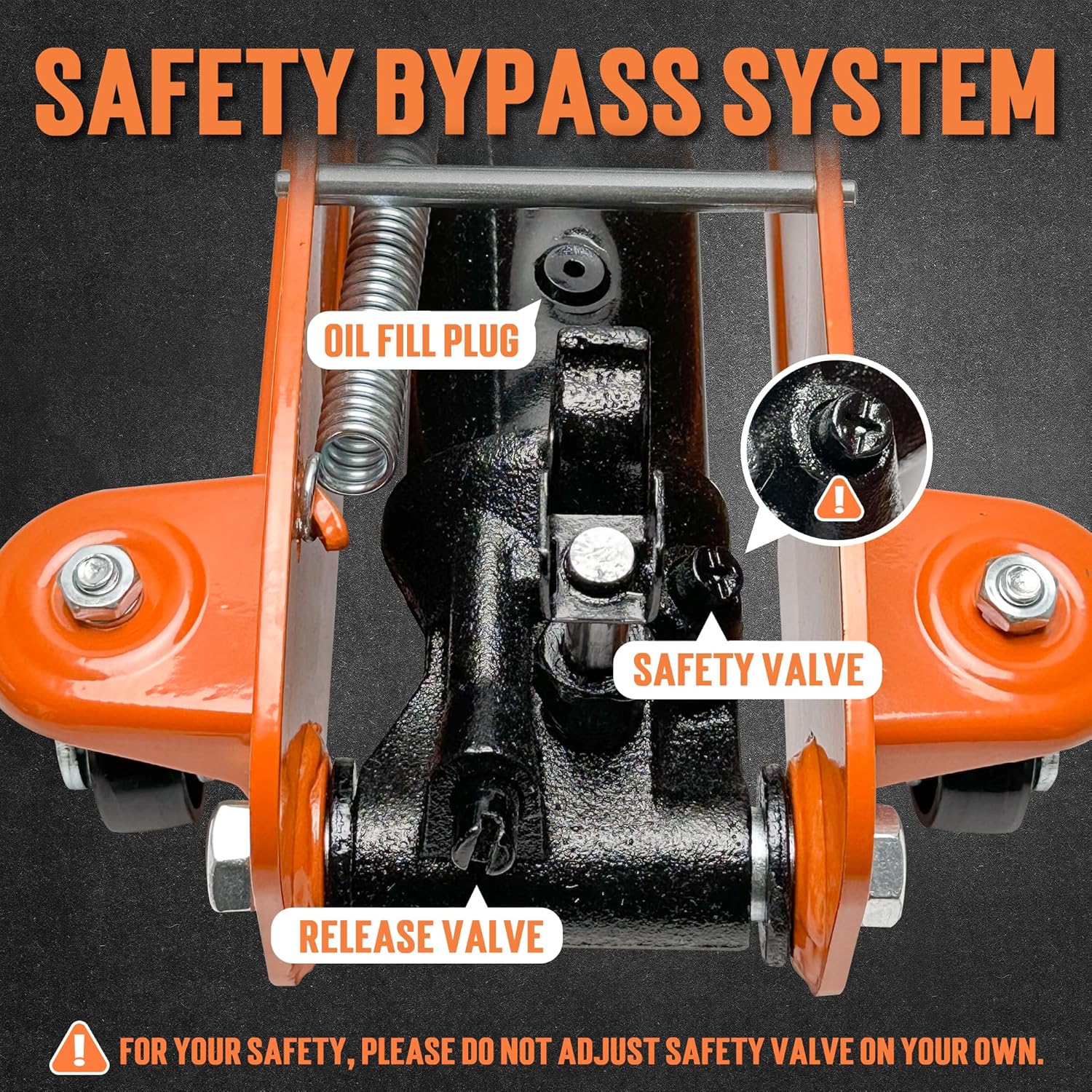 SAFETY BYPASS SYSTEM

OIL FILL PLUG

SAFETY VALVE

RELEASE VALVE

FOR YOUR SAFETY, PLEASE DO NOT ADJUST SAFETY VALVE ON YOUR OWN.